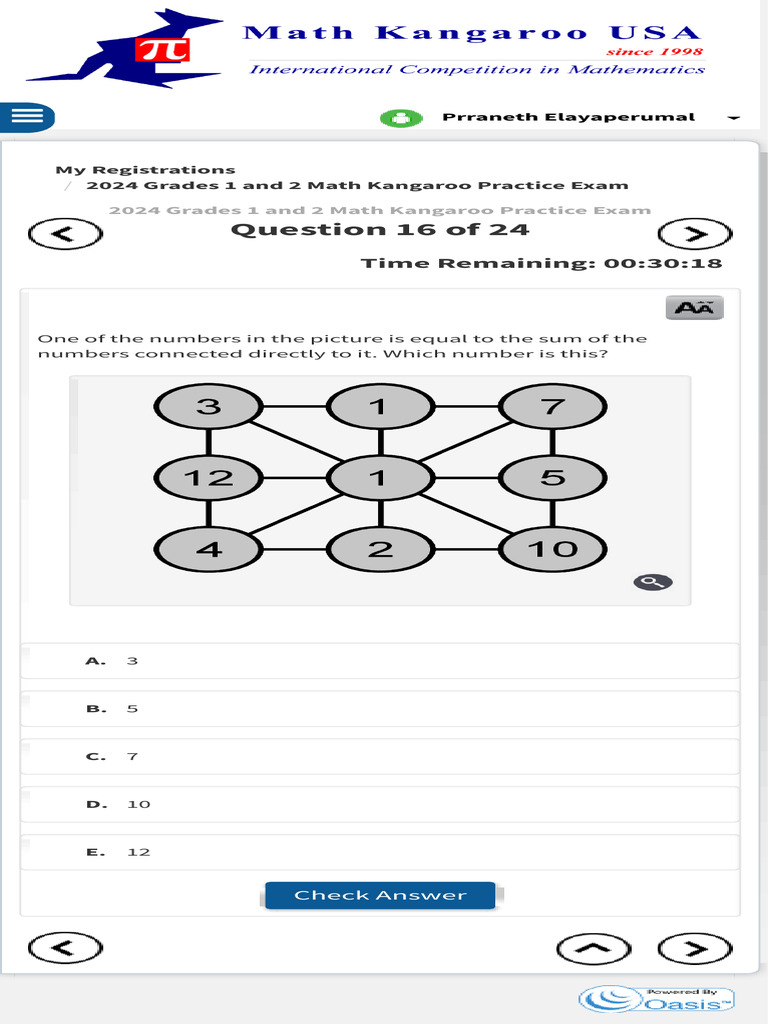 $\pi$ Math Kangaroo USA
since 1998
International Competition in Mathematics

Prraneth Elayaperumal

My Registrations
/ 2024 Grades 1 and 2 Math Kangaroo Practice Exam

2024 Grades 1 and 2 Math Kangaroo Practice Exam
Question 16 of 24

Time Remaining: 00:30:18

AA

One of the numbers in the picture is equal to the sum of the numbers connected directly to it. Which number is this?

3 1 7
12 1 5
4 2 10

A. 3
B. 5
C. 7
D. 10
E. 12

Check Answer

Powered By
Oasis™