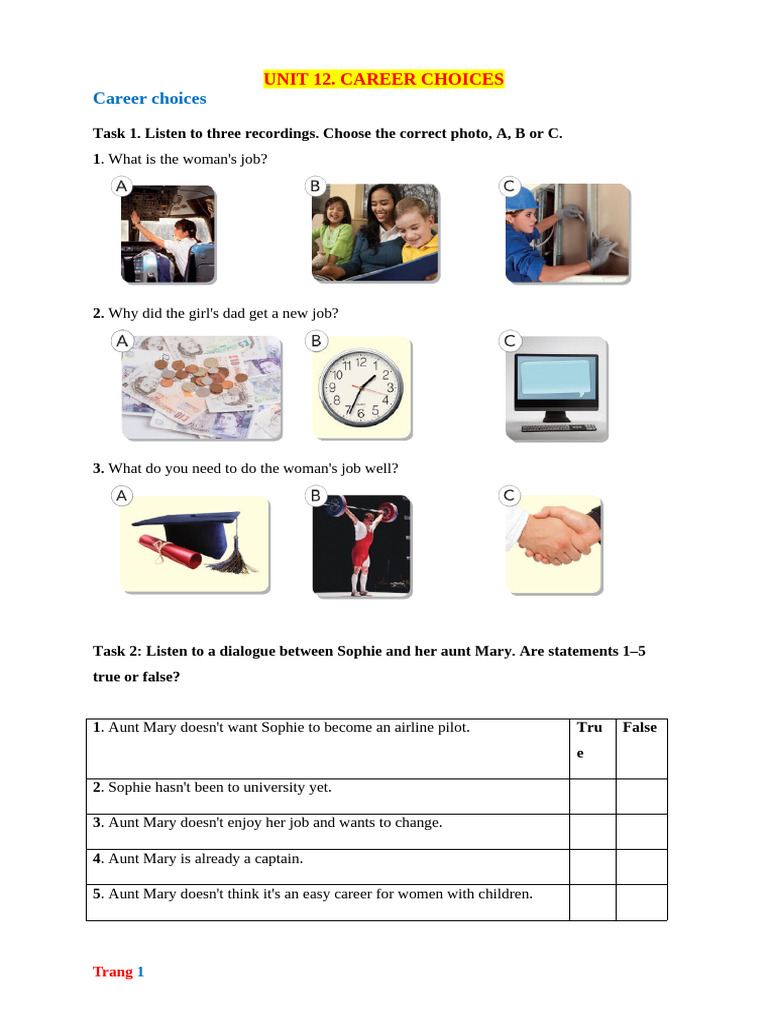 UNIT 12. CAREER CHOICES

Career choices

Task 1. Listen to three recordings. Choose the correct photo, A, B or C.

1. What is the woman's job?

A B C

2. Why did the girl's dad get a new job?

A B C

3. What do you need to do the woman's job well?

A B C

Task 2: Listen to a dialogue between Sophie and her aunt Mary. Are statements 1–5 true or false?

| 1. Aunt Mary doesn't want Sophie to become an airline pilot. | True | False |
|---|---|---|
| 2. Sophie hasn't been to university yet. | | |
| 3. Aunt Mary doesn't enjoy her job and wants to change. | | |
| 4. Aunt Mary is already a captain. | | |
| 5. Aunt Mary doesn't think it's an easy career for women with children. | | |

Trang 1