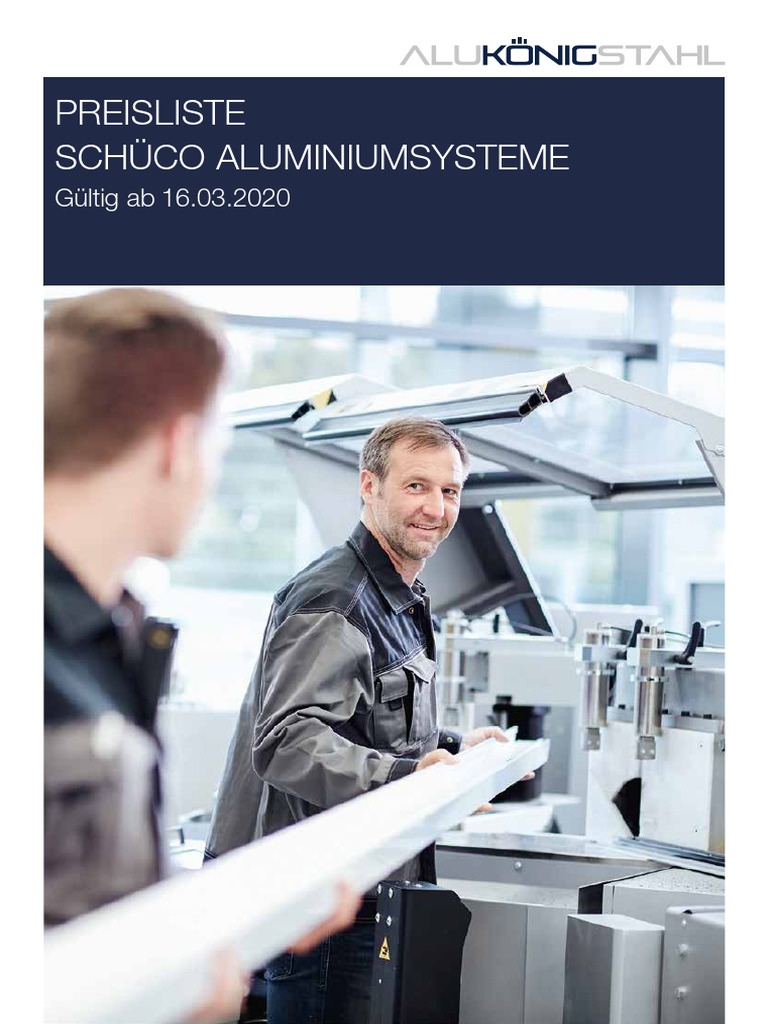 ALUKÖNIGSTAHL

PREISLISTE
SCHÜCO ALUMINIUMSYSTEME
Gültig ab 16.03.2020