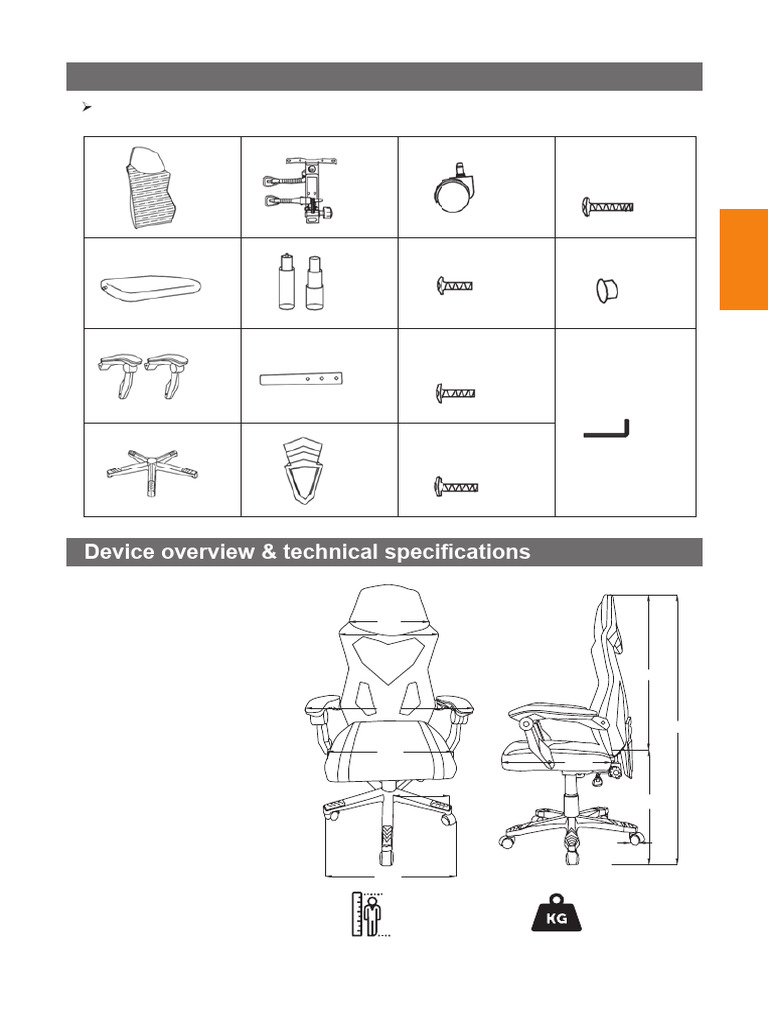 Device overview & technical specifications

KG