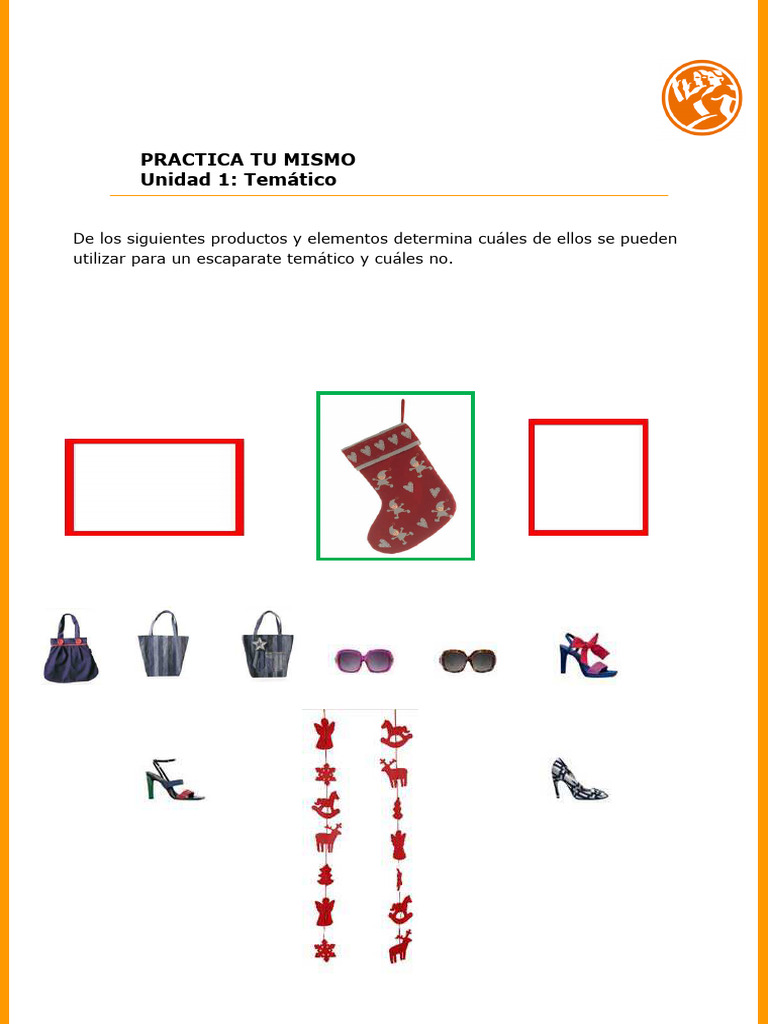 PRACTICA TU MISMO
Unidad 1: Temático

De los siguientes productos y elementos determina cuáles de ellos se pueden utilizar para un escaparate temático y cuáles no.