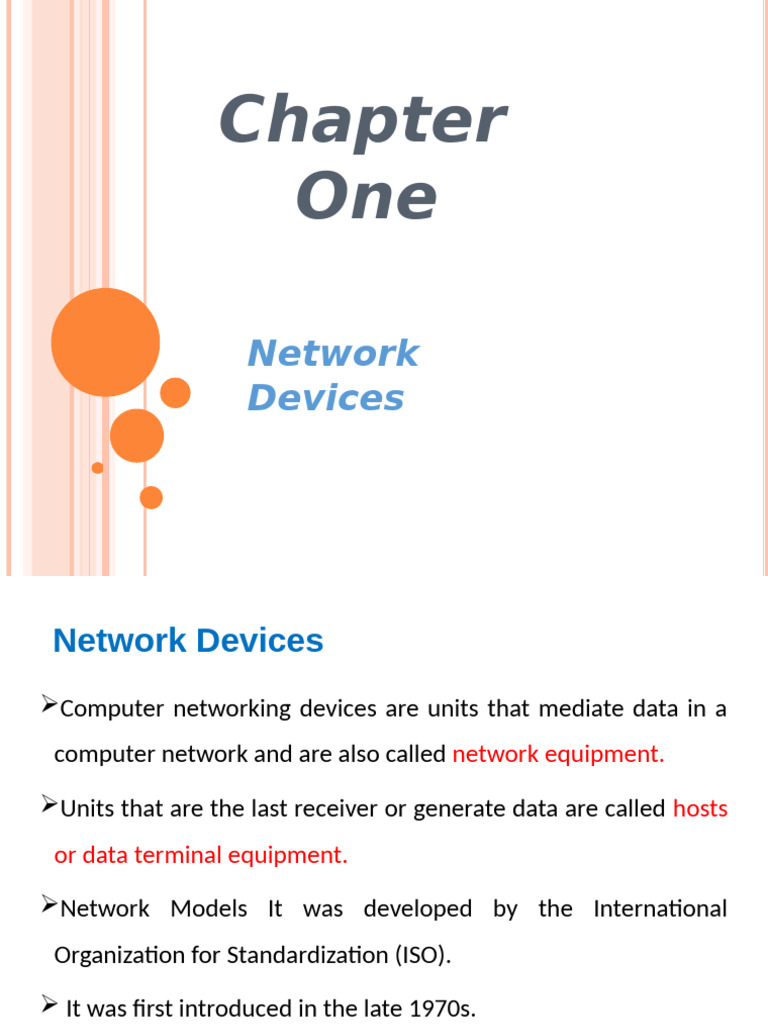 Chapter One

Network Devices

Network Devices

➢Computer networking devices are units that mediate data in a computer network and are also called network equipment.

➢Units that are the last receiver or generate data are called hosts or data terminal equipment.

➢Network Models It was developed by the International Organization for Standardization (ISO).

➢ It was first introduced in the late 1970s.