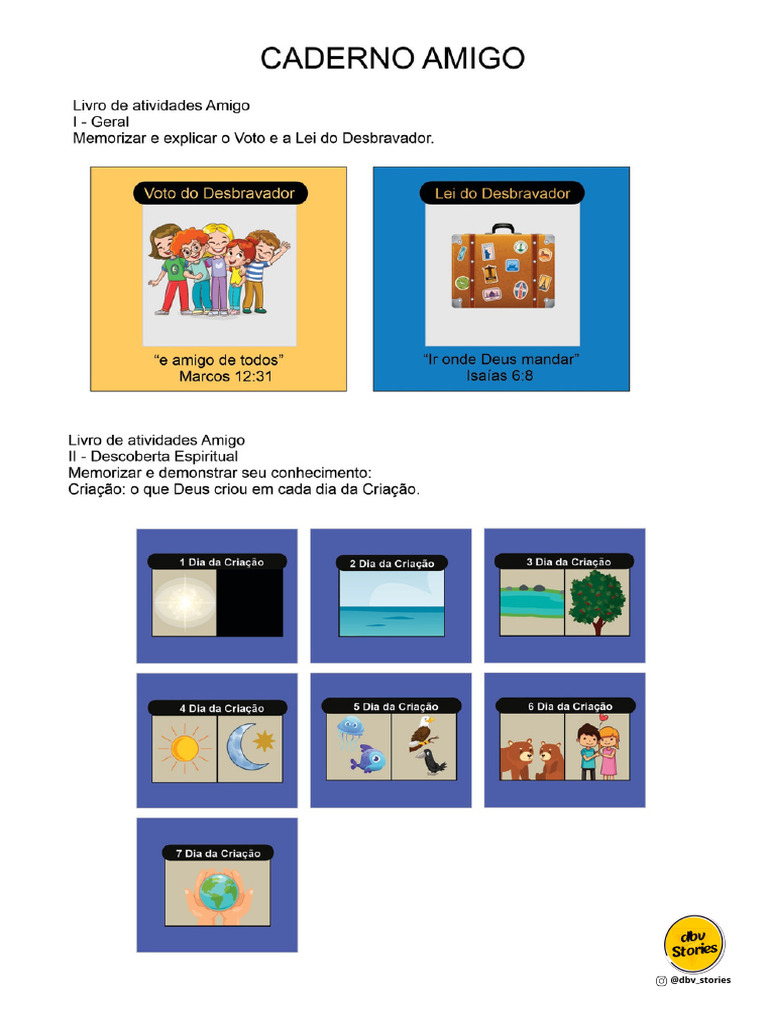 CADERNO AMIGO

Livro de atividades Amigo
I - Geral
Memorizar e explicar o Voto e a Lei do Desbravador.

Voto do Desbravador

"e amigo de todos"
Marcos 12:31

Lei do Desbravador

"Ir onde Deus mandar"
Isaías 6:8

Livro de atividades Amigo
II - Descoberta Espiritual
Memorizar e demonstrar seu conhecimento:
Criação: o que Deus criou em cada dia da Criação.

1 Dia da Criação

2 Dia da Criação

3 Dia da Criação

4 Dia da Criação

5 Dia da Criação

6 Dia da Criação

7 Dia da Criação

dbv Stories
@dbv_stories