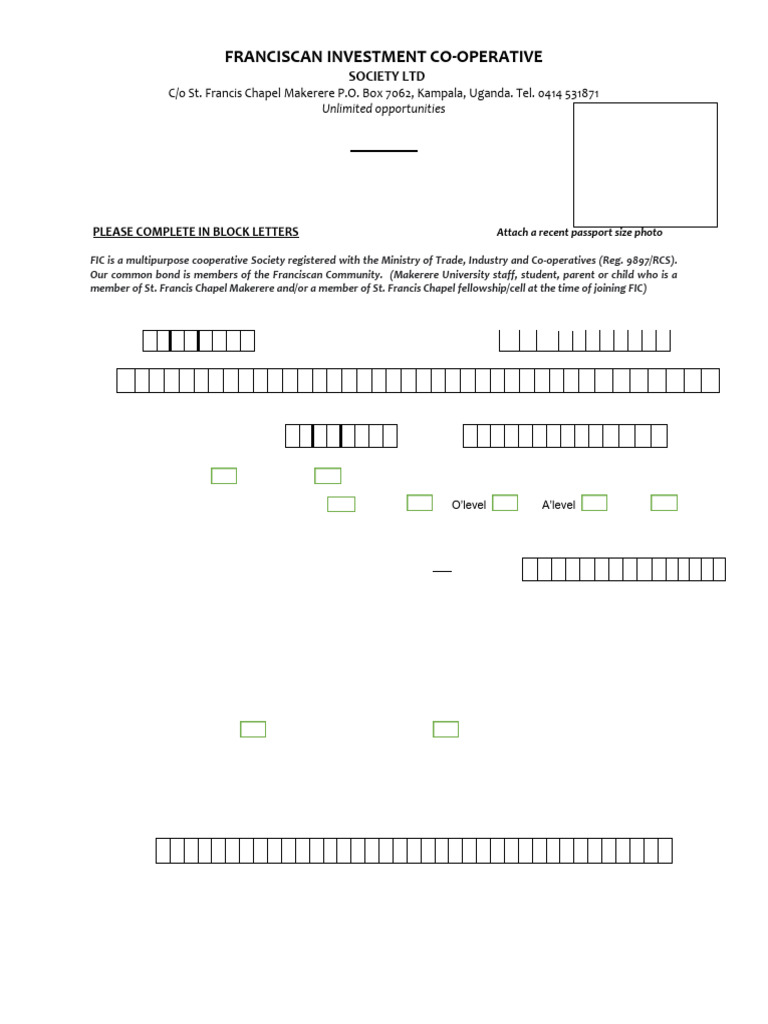 FRANCISCAN INVESTMENT CO-OPERATIVE
SOCIETY LTD
C/o St. Francis Chapel Makerere P.O. Box 7062, Kampala, Uganda. Tel. 0414 531871
Unlimited opportunities

PLEASE COMPLETE IN BLOCK LETTERS

Attach a recent passport size photo

FIC is a multipurpose cooperative Society registered with the Ministry of Trade, Industry and Co-operatives (Reg. 9897/RCS). Our common bond is members of the Franciscan Community. (Makerere University staff, student, parent or child who is a member of St. Francis Chapel Makerere and/or a member of St. Francis Chapel fellowship/cell at the time of joining FIC)

O'level

A'level