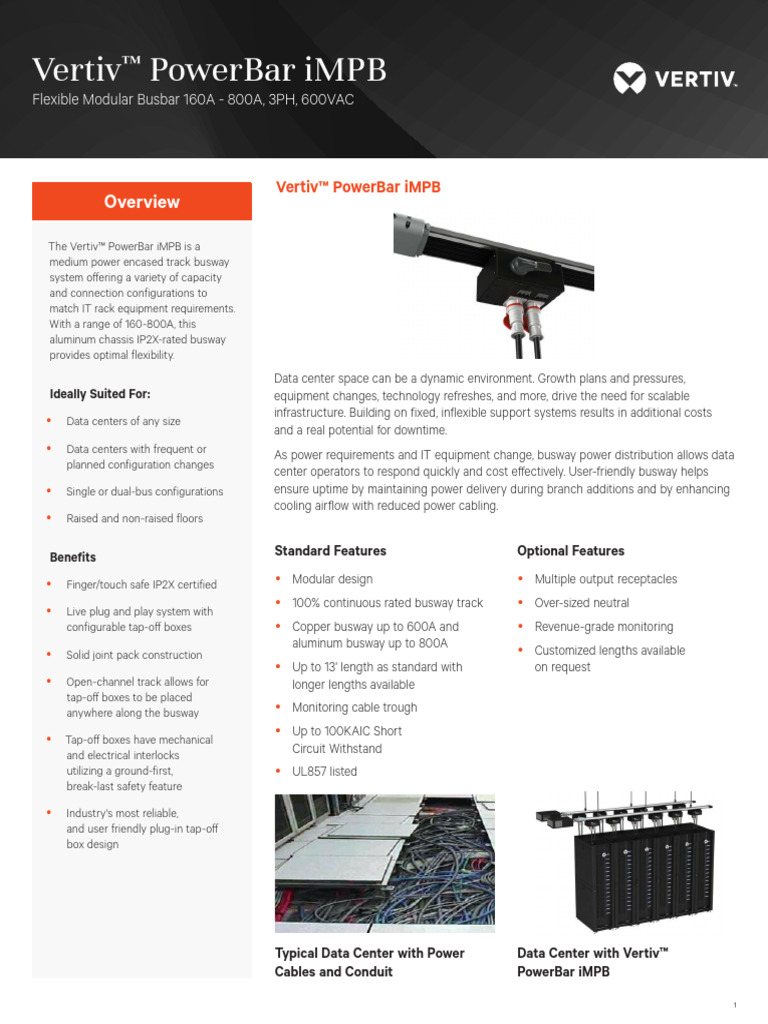 Vertiv™ PowerBar iMPB
Flexible Modular Busbar 160A - 800A, 3PH, 600VAC

VERTIV.

Overview

The Vertiv™ PowerBar iMPB is a medium power encased track busway system offering a variety of capacity and connection configurations to match IT rack equipment requirements. With a range of 160-800A, this aluminum chassis IP2X-rated busway provides optimal flexibility.

Ideally Suited For:

• Data centers of any size
• Data centers with frequent or planned configuration changes
• Single or dual-bus configurations
• Raised and non-raised floors

Benefits

• Finger/touch safe IP2X certified
• Live plug and play system with configurable tap-off boxes
• Solid joint pack construction
• Open-channel track allows for tap-off boxes to be placed anywhere along the busway
• Tap-off boxes have mechanical and electrical interlocks utilizing a ground-first, break-last safety feature
• Industry's most reliable, and user friendly plug-in tap-off box design

Vertiv™ PowerBar iMPB

Data center space can be a dynamic environment. Growth plans and pressures, equipment changes, technology refreshes, and more, drive the need for scalable infrastructure. Building on fixed, inflexible support systems results in additional costs and a real potential for downtime.

As power requirements and IT equipment change, busway power distribution allows data center operators to respond quickly and cost effectively. User-friendly busway helps ensure uptime by maintaining power delivery during branch additions and by enhancing cooling airflow with reduced power cabling.

Standard Features

• Modular design
• 100% continuous rated busway track
• Copper busway up to 600A and aluminum busway up to 800A
• Up to 13' length as standard with longer lengths available
• Monitoring cable trough
• Up to 100KAIC Short Circuit Withstand
• UL857 listed

Optional Features

• Multiple output receptacles
• Over-sized neutral
• Revenue-grade monitoring
• Customized lengths available on request

Typical Data Center with Power Cables and Conduit

Data Center with Vertiv™ PowerBar iMPB

1