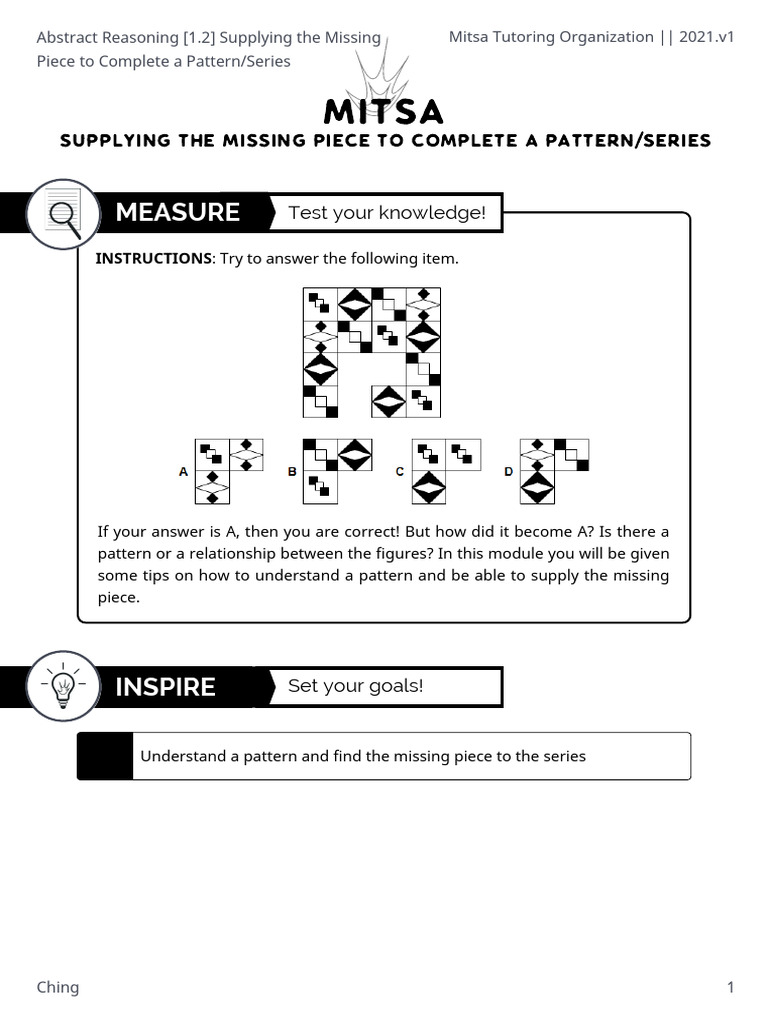 Abstract Reasoning [1.2] Supplying the Missing Piece to Complete a Pattern/Series

Mitsa Tutoring Organization || 2021.v1

MITSA

SUPPLYING THE MISSING PIECE TO COMPLETE A PATTERN/SERIES

MEASURE

Test your knowledge!

**INSTRUCTIONS**: Try to answer the following item.

A B C D

If your answer is A, then you are correct! But how did it become A? Is there a pattern or a relationship between the figures? In this module you will be given some tips on how to understand a pattern and be able to supply the missing piece.

INSPIRE

Set your goals!

Understand a pattern and find the missing piece to the series

Ching

1