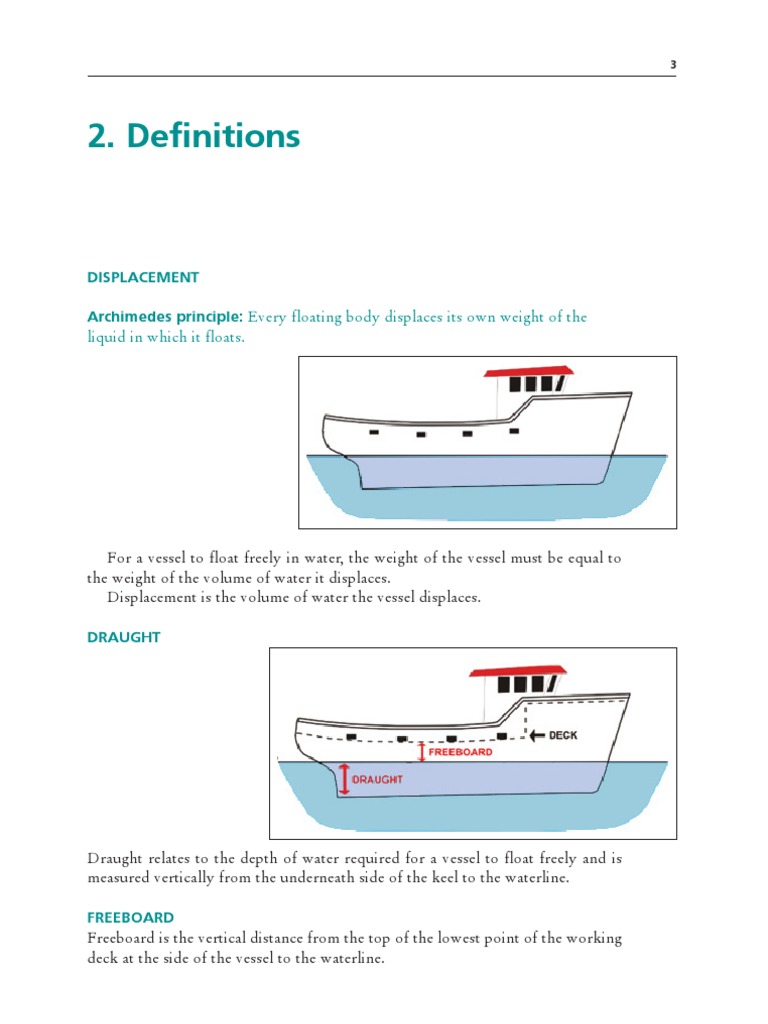 3

2. Definitions

DISPLACEMENT

Archimedes principle: Every floating body displaces its own weight of the liquid in which it floats.

For a vessel to float freely in water, the weight of the vessel must be equal to the weight of the volume of water it displaces.

Displacement is the volume of water the vessel displaces.

DRAUGHT

DECK
FREEBOARD
DRAUGHT

Draught relates to the depth of water required for a vessel to float freely and is measured vertically from the underneath side of the keel to the waterline.

FREEBOARD

Freeboard is the vertical distance from the top of the lowest point of the working deck at the side of the vessel to the waterline.