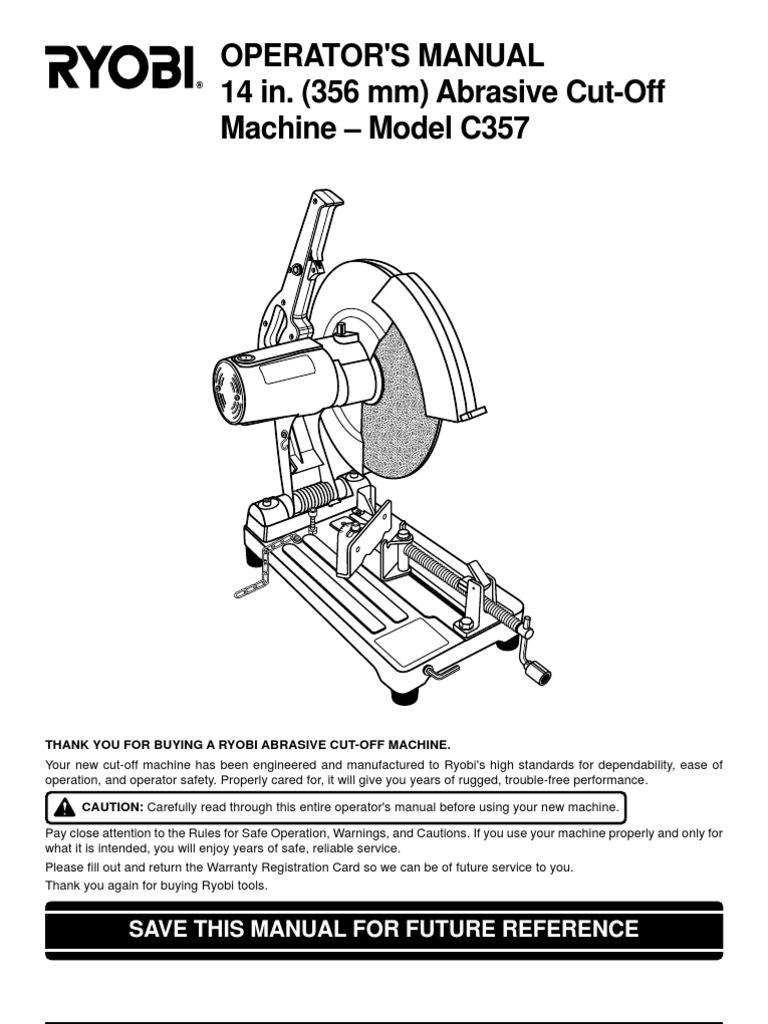 RYOBI®

OPERATOR'S MANUAL
14 in. (356 mm) Abrasive Cut-Off Machine – Model C357

THANK YOU FOR BUYING A RYOBI ABRASIVE CUT-OFF MACHINE.

Your new cut-off machine has been engineered and manufactured to Ryobi's high standards for dependability, ease of operation, and operator safety. Properly cared for, it will give you years of rugged, trouble-free performance.

CAUTION: Carefully read through this entire operator's manual before using your new machine.

Pay close attention to the Rules for Safe Operation, Warnings, and Cautions. If you use your machine properly and only for what it is intended, you will enjoy years of safe, reliable service.

Please fill out and return the Warranty Registration Card so we can be of future service to you.

Thank you again for buying Ryobi tools.

SAVE THIS MANUAL FOR FUTURE REFERENCE