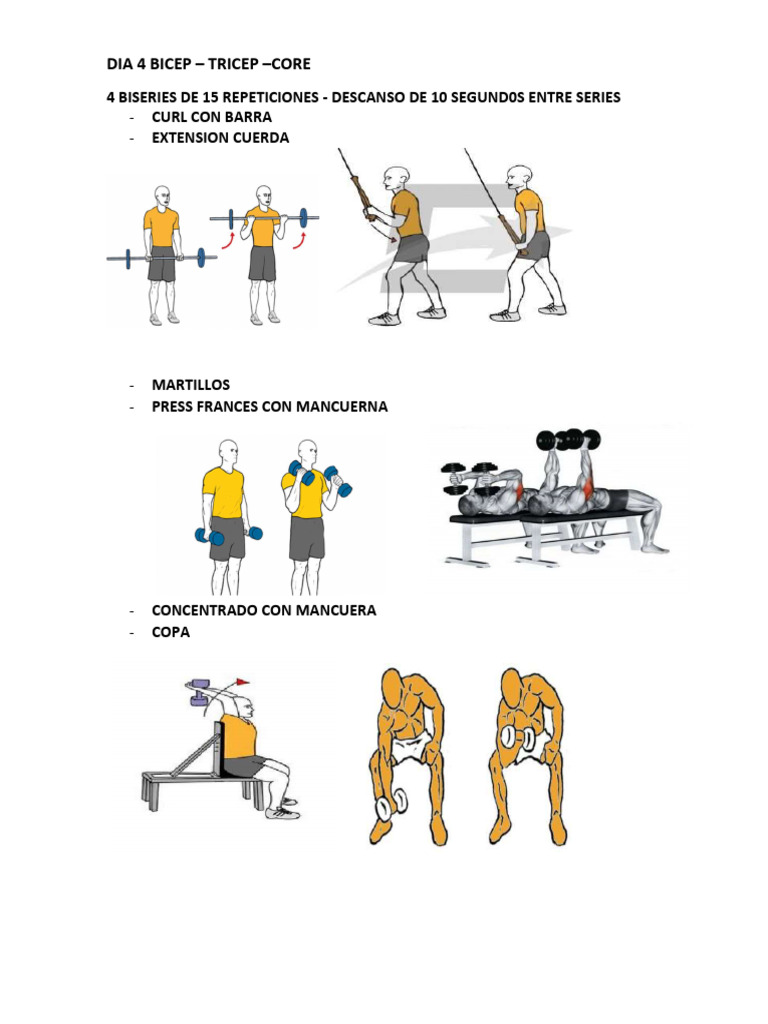 DIA 4 BICEP – TRICEP –CORE

4 BISERIES DE 15 REPETICIONES - DESCANSO DE 10 SEGUND0S ENTRE SERIES
- CURL CON BARRA
- EXTENSION CUERDA

- MARTILLOS
- PRESS FRANCES CON MANCUERNA

- CONCENTRADO CON MANCUERA
- COPA