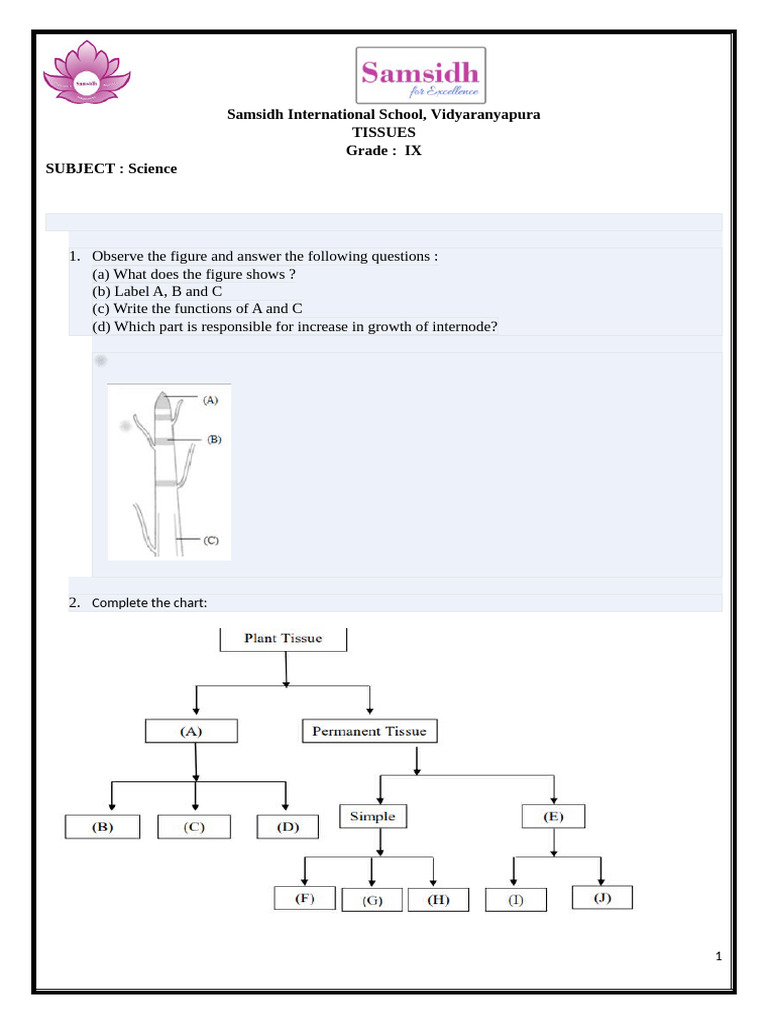 Samsidh

Samsidh
for Excellence

Samsidh International School, Vidyaranyapura
TISSUES
Grade : IX

SUBJECT : Science

1. Observe the figure and answer the following questions :
(a) What does the figure shows ?
(b) Label A, B and C
(c) Write the functions of A and C
(d) Which part is responsible for increase in growth of internode?

(A)
(B)
(C)

2. Complete the chart:

Plant Tissue

(A)
Permanent Tissue

(B)
(C)
(D)
Simple
(E)

(F)
(G)
(H)
(I)
(J)

1