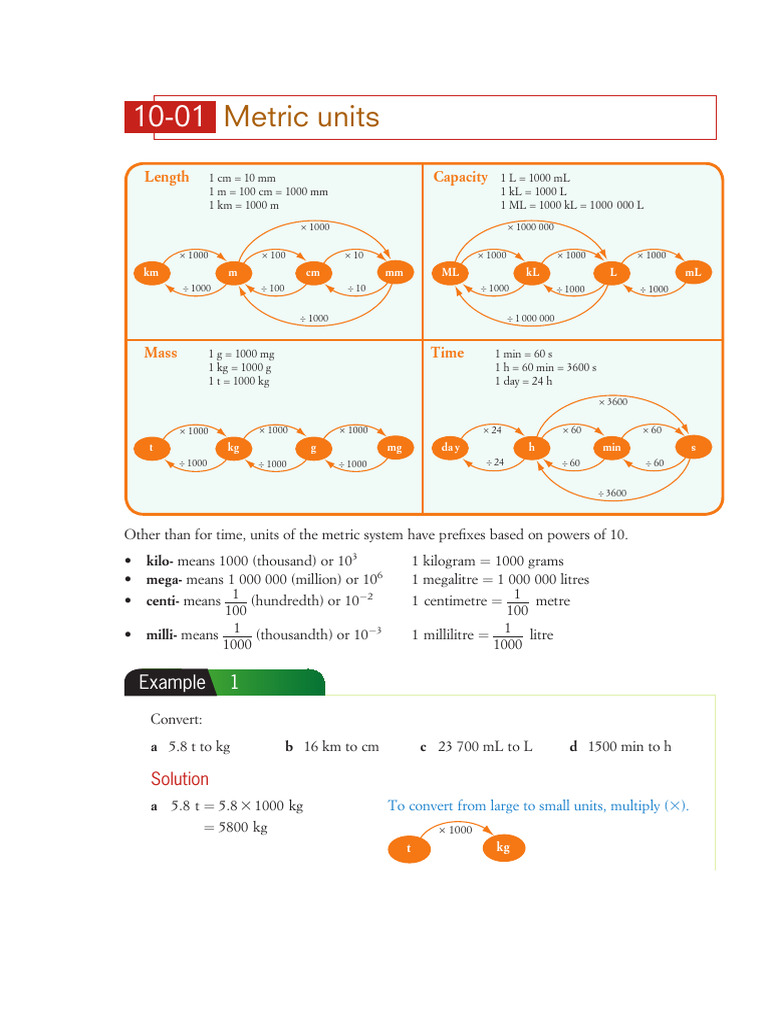 10-01 Metric units

Length
1 cm = 10 mm
1 m = 100 cm = 1000 mm
1 km = 1000 m

× 1000
× 1000 × 100 × 10
km m cm mm
÷ 1000 ÷ 100 ÷ 10
÷ 1000

Capacity
1 L = 1000 mL
1 kL = 1000 L
1 ML = 1000 kL = 1000 000 L

× 1000 000
× 1000 × 1000 × 1000
ML kL L mL
÷ 1000 ÷ 1000 ÷ 1000
÷ 1 000 000

Mass
1 g = 1000 mg
1 kg = 1000 g
1 t = 1000 kg

× 1000 × 1000 × 1000
t kg g mg
÷ 1000 ÷ 1000 ÷ 1000

Time
1 min = 60 s
1 h = 60 min = 3600 s
1 day = 24 h

× 3600
× 24 × 60 × 60
day h min s
÷ 24 ÷ 60 ÷ 60
÷ 3600

Other than for time, units of the metric system have prefixes based on powers of 10.

• **kilo-** means 1000 (thousand) or $10^3$ 1 kilogram = 1000 grams
• **mega-** means 1 000 000 (million) or $10^6$ 1 megalitre = 1 000 000 litres
• **centi-** means $\frac{1}{100}$ (hundredth) or $10^{-2}$ 1 centimetre = $\frac{1}{100}$ metre
• **milli-** means $\frac{1}{1000}$ (thousandth) or $10^{-3}$ 1 millilitre = $\frac{1}{1000}$ litre

Example 1

Convert:
**a** 5.8 t to kg **b** 16 km to cm **c** 23 700 mL to L **d** 1500 min to h

Solution

**a** 5.8 t = 5.8 × 1000 kg
= 5800 kg

To convert from large to small units, multiply (×).

× 1000
t kg