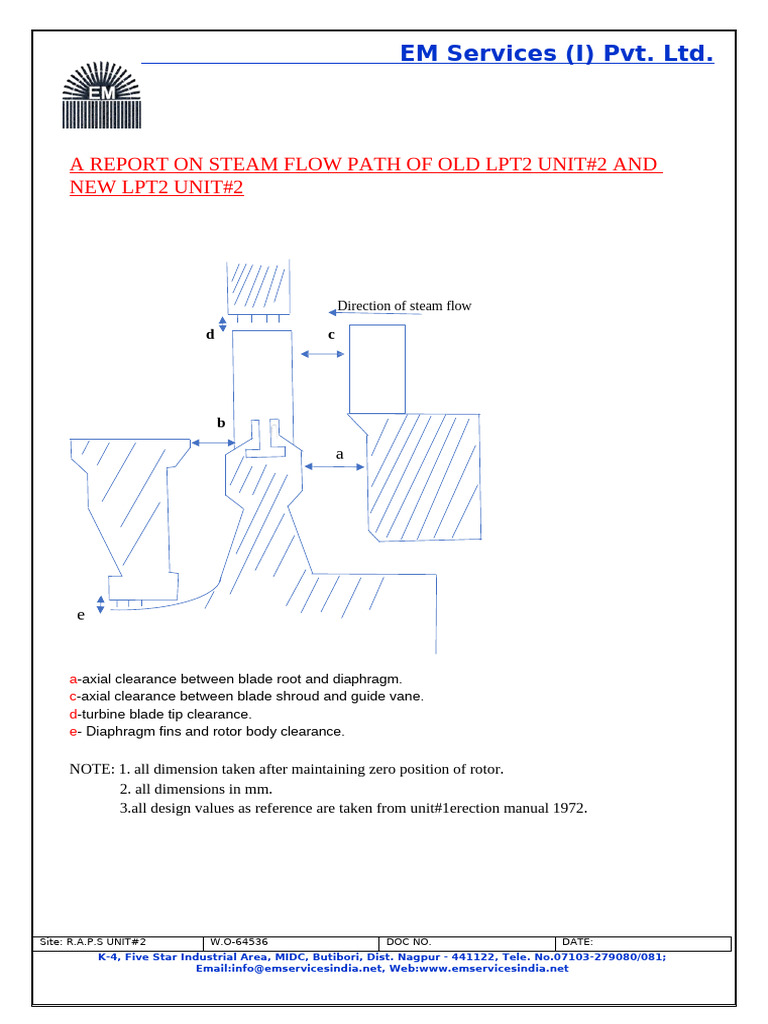 EM Services (I) Pvt. Ltd.

EM

A REPORT ON STEAM FLOW PATH OF OLD LPT2 UNIT#2 AND NEW LPT2 UNIT#2

Direction of steam flow

d

c

b

a

e

a-axial clearance between blade root and diaphragm.
c-axial clearance between blade shroud and guide vane.
d-turbine blade tip clearance.
e- Diaphragm fins and rotor body clearance.

NOTE: 1. all dimension taken after maintaining zero position of rotor.
2. all dimensions in mm.
3.all design values as reference are taken from unit#1erection manual 1972.

| Site: R.A.P.S UNIT#2 | W.O-64536 | DOC NO. | DATE: |
|---|---|---|---|

K-4, Five Star Industrial Area, MIDC, Butibori, Dist. Nagpur - 441122, Tele. No.07103-279080/081; Email:info@emservicesindia.net, Web:www.emservicesindia.net