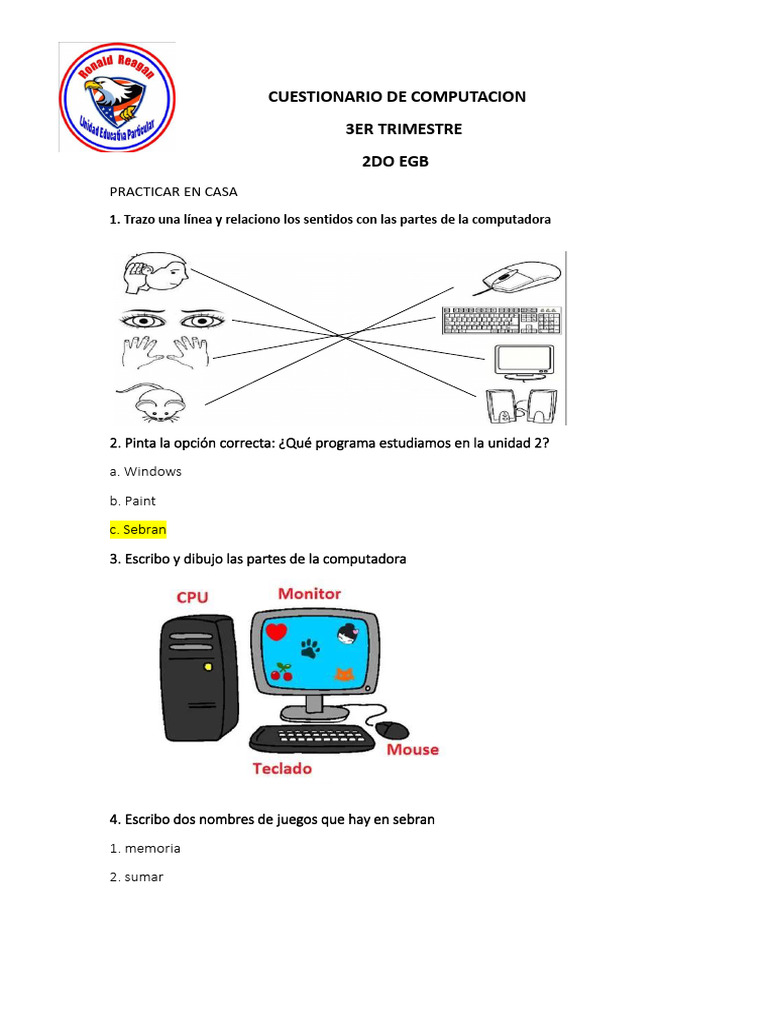 Ronald Reagan
Unidad Educativa Particular

CUESTIONARIO DE COMPUTACION

3ER TRIMESTRE

2DO EGB

PRACTICAR EN CASA

1. Trazo una línea y relaciono los sentidos con las partes de la computadora

2. Pinta la opción correcta: ¿Qué programa estudiamos en la unidad 2?

a. Windows

b. Paint

c. Sebran

3. Escribo y dibujo las partes de la computadora

CPU

Monitor

Mouse

Teclado

4. Escribo dos nombres de juegos que hay en sebran

1. memoria

2. sumar