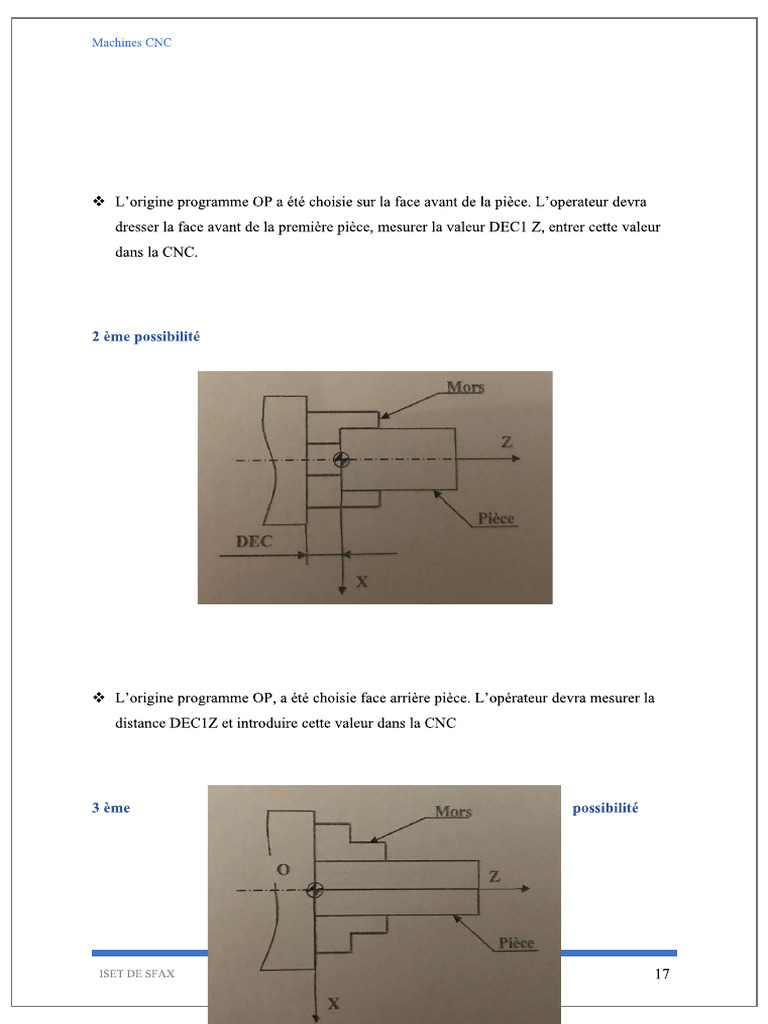 Machines CNC

❖ L'origine programme OP a été choisie sur la face avant de la pièce. L'operateur devra dresser la face avant de la première pièce, mesurer la valeur DEC1 Z, entrer cette valeur dans la CNC.

2 ème possibilité

Mors
Z
Pièce
DEC
X

❖ L'origine programme OP, a été choisie face arrière pièce. L'opérateur devra mesurer la distance DEC1Z et introduire cette valeur dans la CNC

3 ème possibilité

Mors
O
Z
Pièce
X

ISET DE SFAX

17