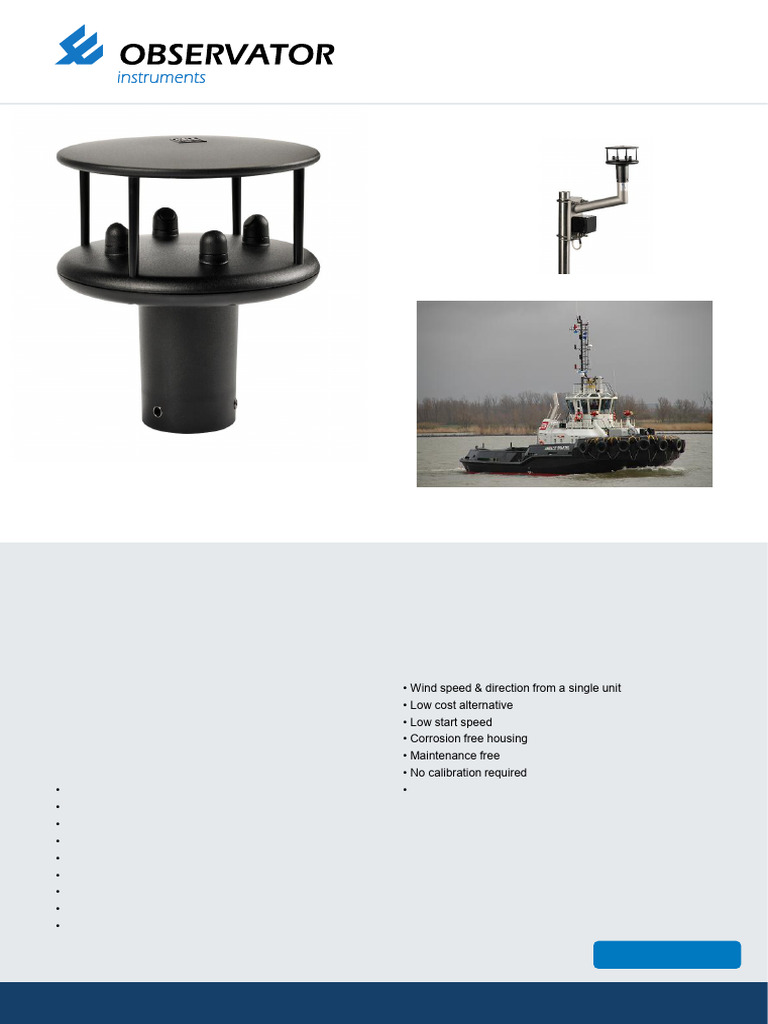 OBSERVATOR
instruments

• Wind speed & direction from a single unit
• Low cost alternative
• Low start speed
• Corrosion free housing
• Maintenance free
• No calibration required
•

•
•
•
•
•
•
•
•
•