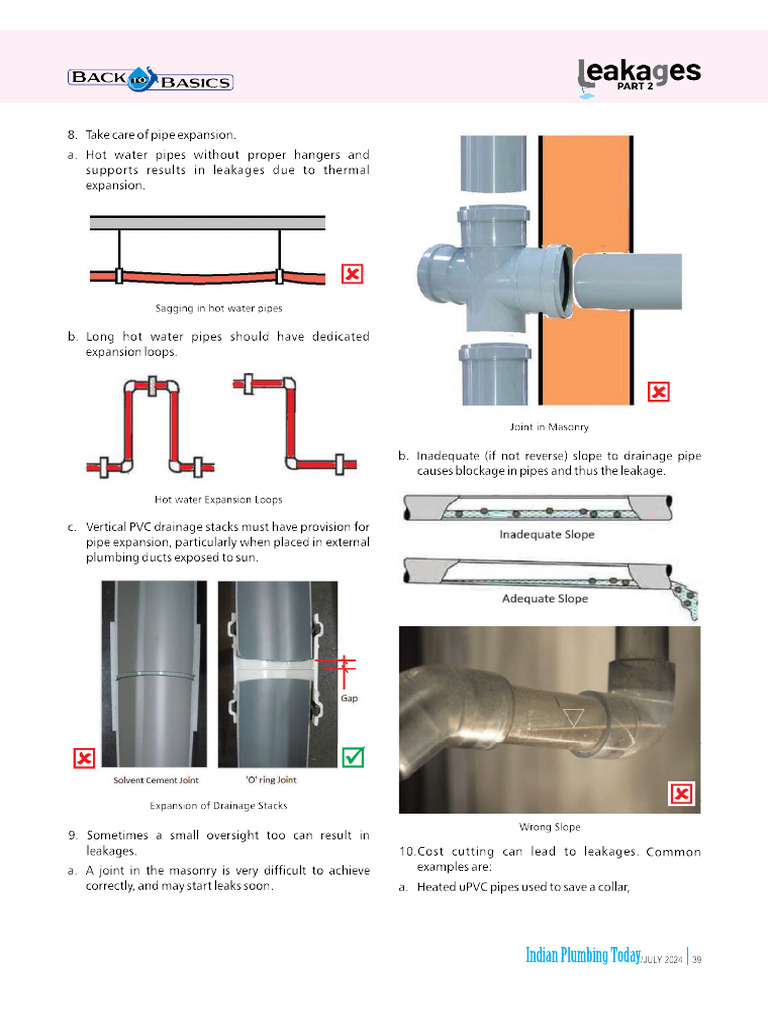 BACK TO BASICS

Leakages PART 2

8. Take care of pipe expansion.

a. Hot water pipes without proper hangers and supports results in leakages due to thermal expansion.

Sagging in hot water pipes

b. Long hot water pipes should have dedicated expansion loops.

Hot water Expansion Loops

c. Vertical PVC drainage stacks must have provision for pipe expansion, particularly when placed in external plumbing ducts exposed to sun.

Gap

Solvent Cement Joint

'O' ring Joint

Expansion of Drainage Stacks

9. Sometimes a small oversight too can result in leakages.

a. A joint in the masonry is very difficult to achieve correctly, and may start leaks soon.

Joint in Masonry

b. Inadequate (if not reverse) slope to drainage pipe causes blockage in pipes and thus the leakage.

Inadequate Slope

Adequate Slope

Wrong Slope

10. Cost cutting can lead to leakages. Common examples are:

a. Heated uPVC pipes used to save a collar,

Indian Plumbing Today JULY 2024 | 39