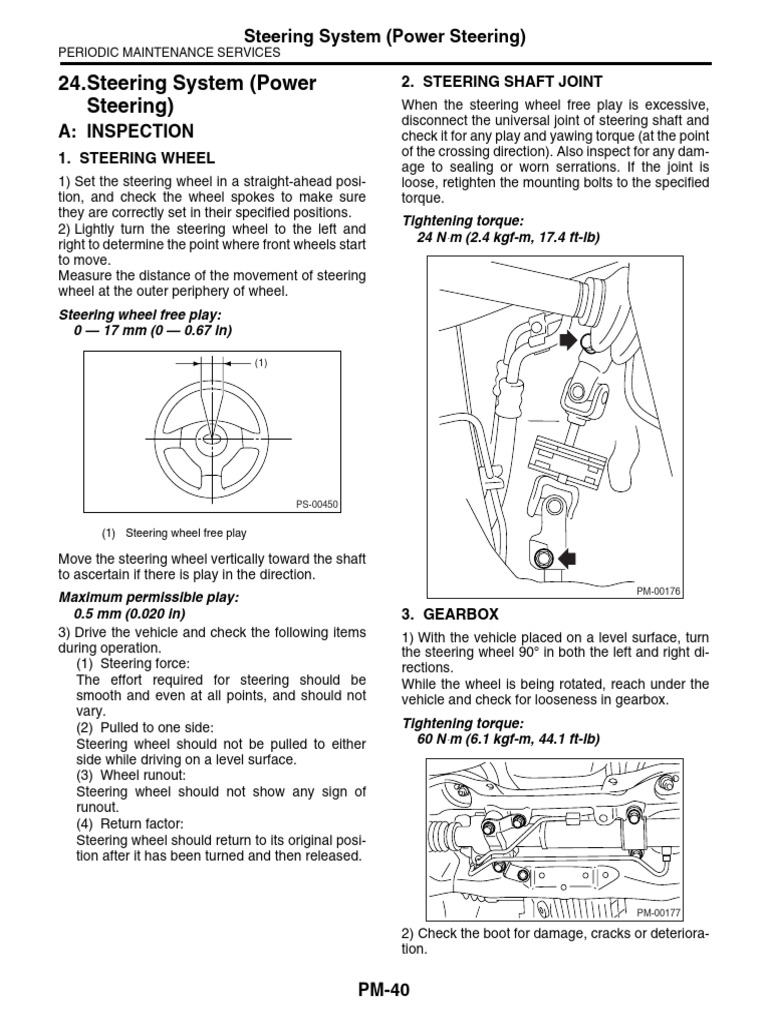 Steering System (Power Steering)
PERIODIC MAINTENANCE SERVICES

24.Steering System (Power Steering)

A: INSPECTION

1. STEERING WHEEL

1) Set the steering wheel in a straight-ahead position, and check the wheel spokes to make sure they are correctly set in their specified positions.
2) Lightly turn the steering wheel to the left and right to determine the point where front wheels start to move.
Measure the distance of the movement of steering wheel at the outer periphery of wheel.

Steering wheel free play:
0 — 17 mm (0 — 0.67 in)

(1)

PS-00450

(1) Steering wheel free play

Move the steering wheel vertically toward the shaft to ascertain if there is play in the direction.

Maximum permissible play:
0.5 mm (0.020 in)

3) Drive the vehicle and check the following items during operation.
(1) Steering force:
The effort required for steering should be smooth and even at all points, and should not vary.
(2) Pulled to one side:
Steering wheel should not be pulled to either side while driving on a level surface.
(3) Wheel runout:
Steering wheel should not show any sign of runout.
(4) Return factor:
Steering wheel should return to its original position after it has been turned and then released.

2. STEERING SHAFT JOINT

When the steering wheel free play is excessive, disconnect the universal joint of steering shaft and check it for any play and yawing torque (at the point of the crossing direction). Also inspect for any damage to sealing or worn serrations. If the joint is loose, retighten the mounting bolts to the specified torque.

Tightening torque:
24 N·m (2.4 kgf-m, 17.4 ft-lb)

PM-00176

3. GEARBOX

1) With the vehicle placed on a level surface, turn the steering wheel 90° in both the left and right directions.
While the wheel is being rotated, reach under the vehicle and check for looseness in gearbox.

Tightening torque:
60 N·m (6.1 kgf-m, 44.1 ft-lb)

PM-00177

2) Check the boot for damage, cracks or deterioration.

PM-40