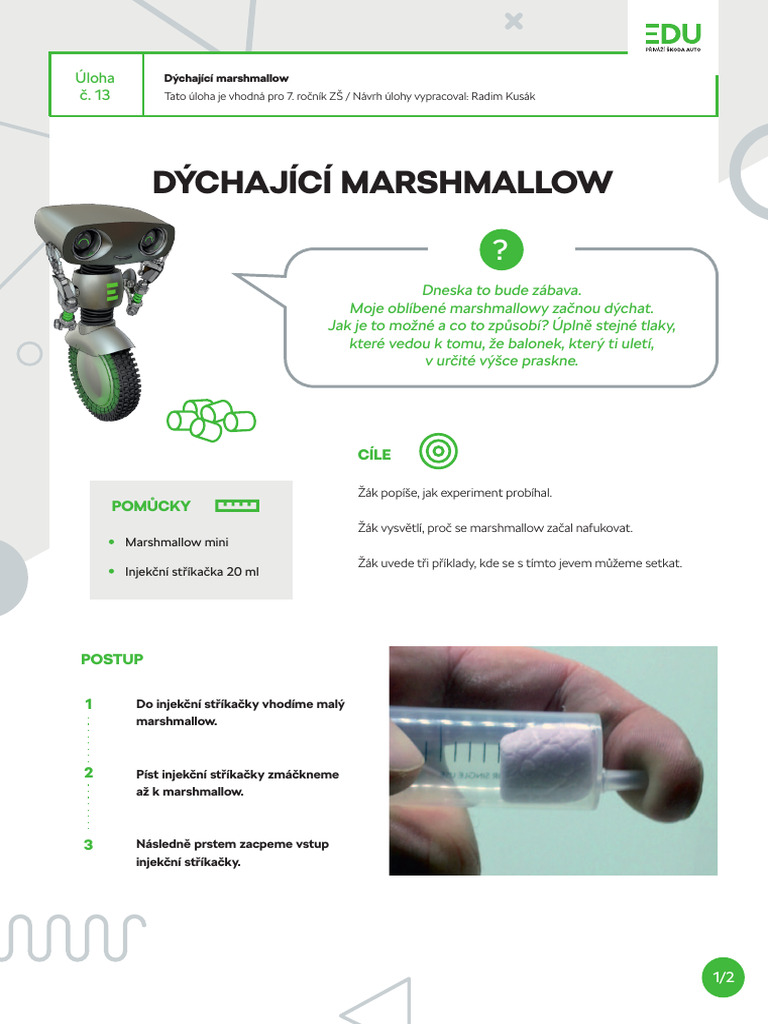 EDU
PŘINÁŠÍ ŠKODA AUTO

Úloha č. 13

Dýchající marshmallow
Tato úloha je vhodná pro 7. ročník ZŠ / Návrh úlohy vypracoval: Radim Kusák

DÝCHAJÍCÍ MARSHMALLOW

?

Dneska to bude zábava. Moje oblíbené marshmallowy začnou dýchat. Jak je to možné a co to způsobí? Úplně stejné tlaky, které vedou k tomu, že balonek, který ti uletí, v určité výšce praskne.

CÍLE

Žák popíše, jak experiment probíhal.

Žák vysvětlí, proč se marshmallow začal nafukovat.

Žák uvede tři příklady, kde se s tímto jevem můžeme setkat.

POMŮCKY

• Marshmallow mini
• Injekční stříkačka 20 ml

POSTUP

1 Do injekční stříkačky vhodíme malý marshmallow.

2 Píst injekční stříkačky zmáčkneme až k marshmallow.

3 Následně prstem zacpeme vstup injekční stříkačky.

1/2