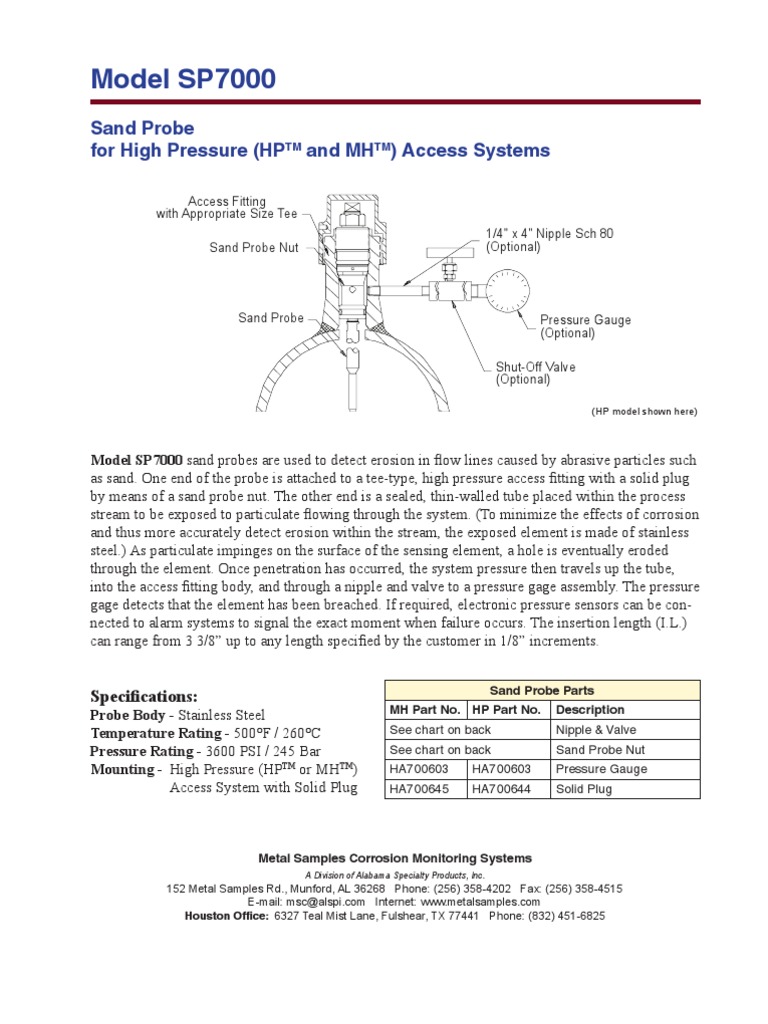 Model SP7000

Sand Probe
for High Pressure (HP™ and MH™) Access Systems

Access Fitting with Appropriate Size Tee

Sand Probe Nut

Sand Probe

1/4" x 4" Nipple Sch 80 (Optional)

Pressure Gauge (Optional)

Shut-Off Valve (Optional)

(HP model shown here)

**Model SP7000** sand probes are used to detect erosion in flow lines caused by abrasive particles such as sand. One end of the probe is attached to a tee-type, high pressure access fitting with a solid plug by means of a sand probe nut. The other end is a sealed, thin-walled tube placed within the process stream to be exposed to particulate flowing through the system. (To minimize the effects of corrosion and thus more accurately detect erosion within the stream, the exposed element is made of stainless steel.) As particulate impinges on the surface of the sensing element, a hole is eventually eroded through the element. Once penetration has occurred, the system pressure then travels up the tube, into the access fitting body, and through a nipple and valve to a pressure gage assembly. The pressure gage detects that the element has been breached. If required, electronic pressure sensors can be connected to alarm systems to signal the exact moment when failure occurs. The insertion length (I.L.) can range from 3 3/8" up to any length specified by the customer in 1/8" increments.

Specifications:
Probe Body - Stainless Steel
Temperature Rating - 500°F / 260°C
Pressure Rating - 3600 PSI / 245 Bar
Mounting - High Pressure (HP™ or MH™) Access System with Solid Plug

Sand Probe Parts

| MH Part No. | HP Part No. | Description |
|---|---|---|
| See chart on back | | Nipple & Valve |
| See chart on back | | Sand Probe Nut |
| HA700603 | HA700603 | Pressure Gauge |
| HA700645 | HA700644 | Solid Plug |

Metal Samples Corrosion Monitoring Systems
A Division of Alabama Specialty Products, Inc.
152 Metal Samples Rd., Munford, AL 36268 Phone: (256) 358-4202 Fax: (256) 358-4515
E-mail: msc@alspi.com Internet: www.metalsamples.com
Houston Office: 6327 Teal Mist Lane, Fulshear, TX 77441 Phone: (832) 451-6825