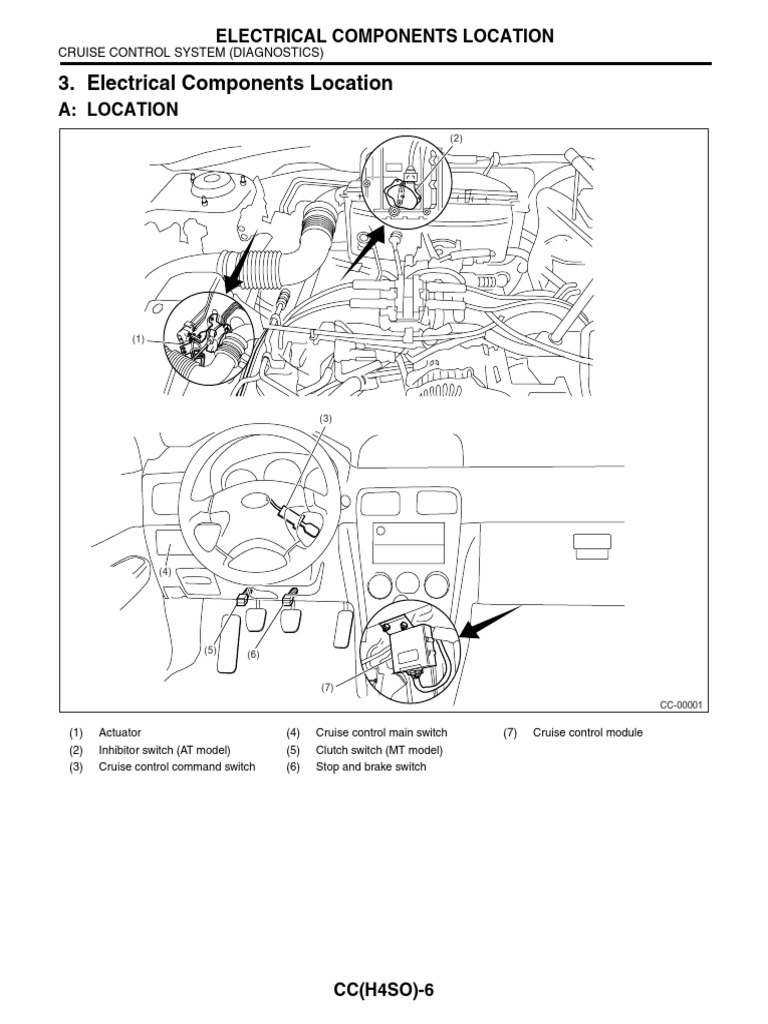 ELECTRICAL COMPONENTS LOCATION
CRUISE CONTROL SYSTEM (DIAGNOSTICS)

3. Electrical Components Location

A: LOCATION

(2)

(1)

(3)

(4)

(5)

(6)

(7)

CC-00001

(1) Actuator
(2) Inhibitor switch (AT model)
(3) Cruise control command switch

(4) Cruise control main switch
(5) Clutch switch (MT model)
(6) Stop and brake switch

(7) Cruise control module

CC(H4SO)-6