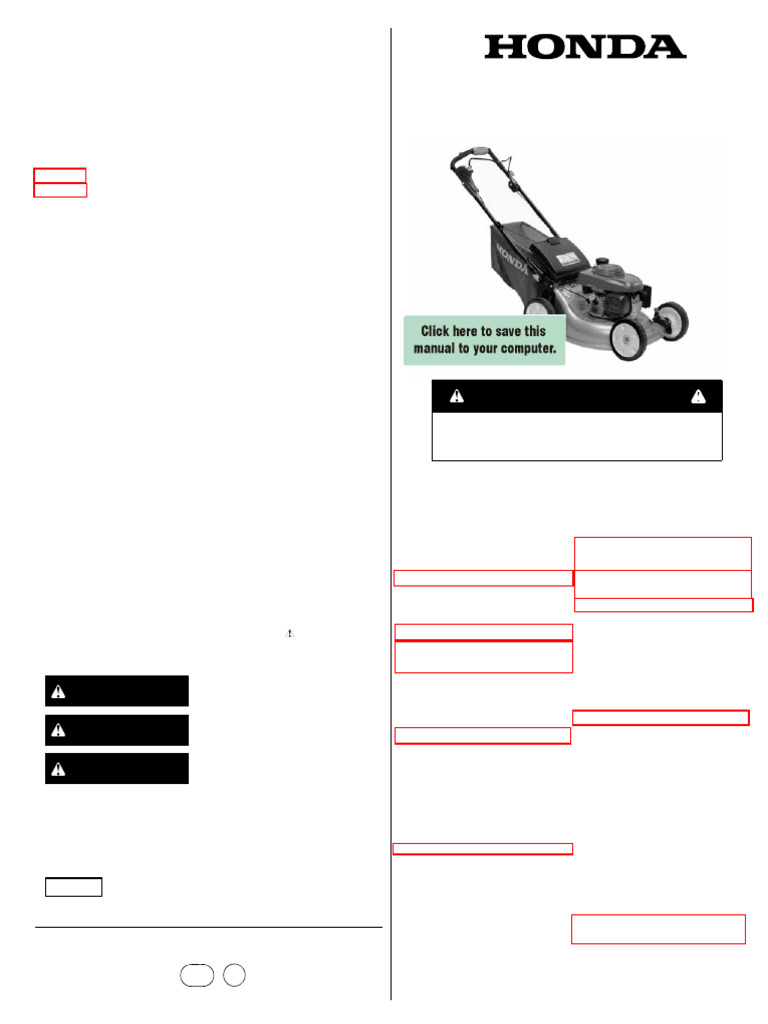 HONDA

HONDA

Click here to save this manual to your computer.