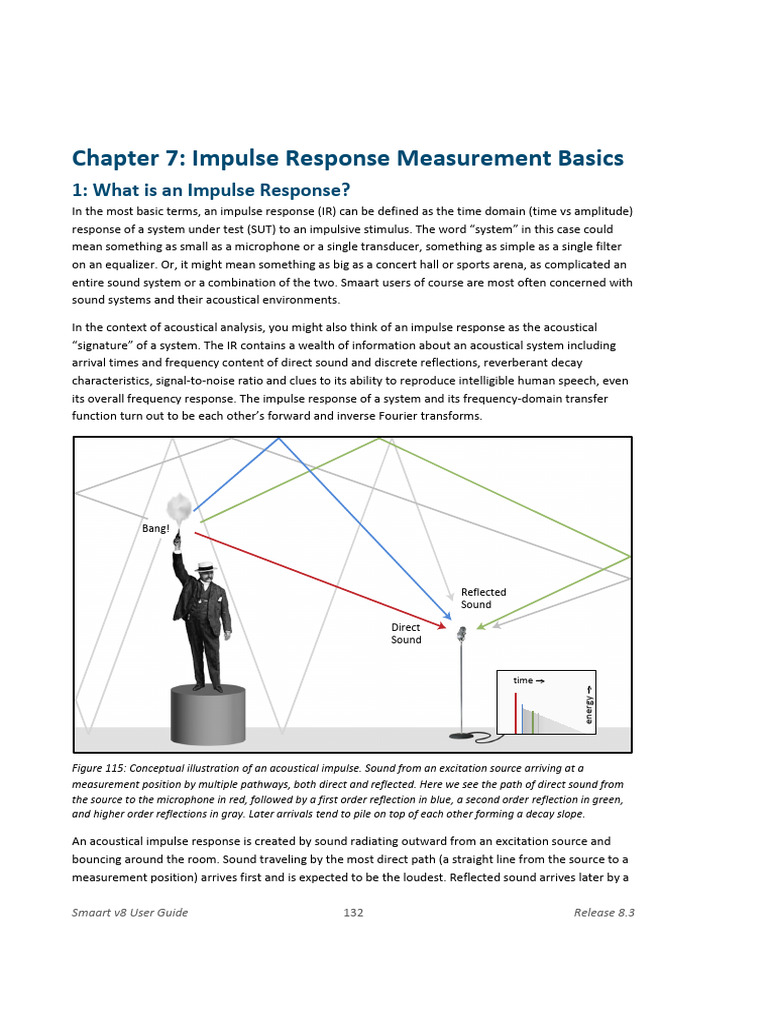 Chapter 7: Impulse Response Measurement Basics

1: What is an Impulse Response?

In the most basic terms, an impulse response (IR) can be defined as the time domain (time vs amplitude) response of a system under test (SUT) to an impulsive stimulus. The word "system" in this case could mean something as small as a microphone or a single transducer, something as simple as a single filter on an equalizer. Or, it might mean something as big as a concert hall or sports arena, as complicated an entire sound system or a combination of the two. Smaart users of course are most often concerned with sound systems and their acoustical environments.

In the context of acoustical analysis, you might also think of an impulse response as the acoustical "signature" of a system. The IR contains a wealth of information about an acoustical system including arrival times and frequency content of direct sound and discrete reflections, reverberant decay characteristics, signal-to-noise ratio and clues to its ability to reproduce intelligible human speech, even its overall frequency response. The impulse response of a system and its frequency-domain transfer function turn out to be each other's forward and inverse Fourier transforms.

Bang!

Reflected Sound

Direct Sound

time →

energy →

Figure 115: Conceptual illustration of an acoustical impulse. Sound from an excitation source arriving at a measurement position by multiple pathways, both direct and reflected. Here we see the path of direct sound from the source to the microphone in red, followed by a first order reflection in blue, a second order reflection in green, and higher order reflections in gray. Later arrivals tend to pile on top of each other forming a decay slope.

An acoustical impulse response is created by sound radiating outward from an excitation source and bouncing around the room. Sound traveling by the most direct path (a straight line from the source to a measurement position) arrives first and is expected to be the loudest. Reflected sound arrives later by a

Smaart v8 User Guide 132 Release 8.3