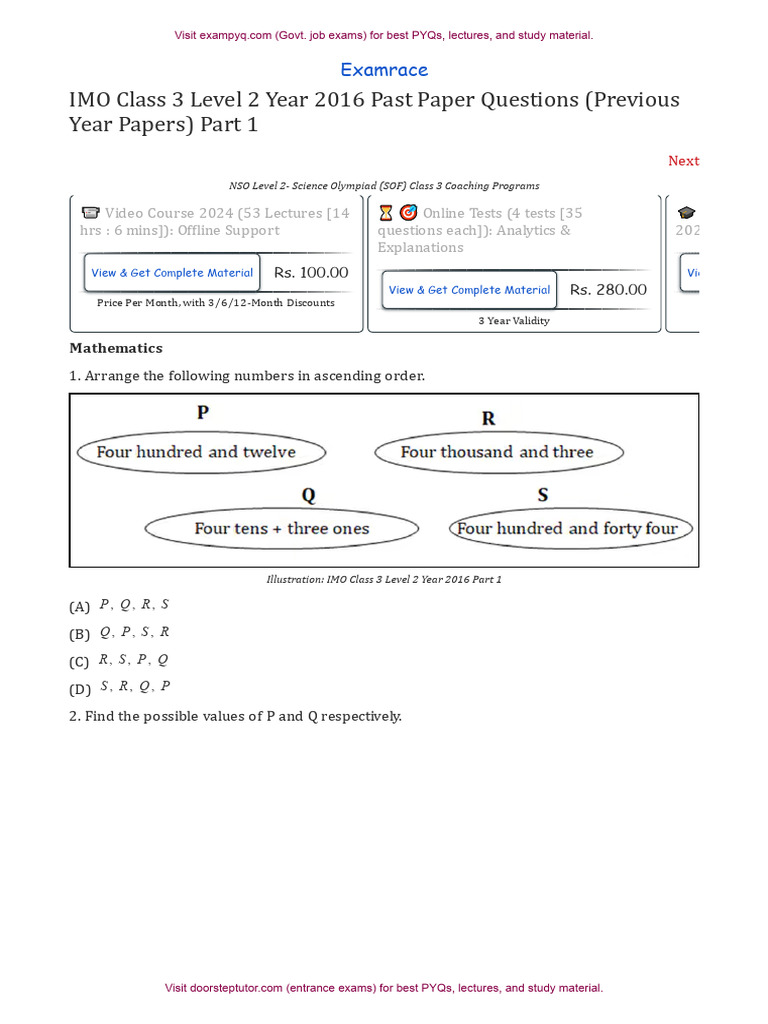 Visit exampyq.com (Govt. job exams) for best PYQs, lectures, and study material.

Examrace

IMO Class 3 Level 2 Year 2016 Past Paper Questions (Previous Year Papers) Part 1

Next

NSO Level 2- Science Olympiad (SOF) Class 3 Coaching Programs

Video Course 2024 (53 Lectures [14 hrs : 6 mins]): Offline Support

View & Get Complete Material Rs. 100.00

Price Per Month, with 3/6/12-Month Discounts

Online Tests (4 tests [35 questions each]): Analytics & Explanations

View & Get Complete Material Rs. 280.00

3 Year Validity

202

Vi

Mathematics

1. Arrange the following numbers in ascending order.

P
Four hundred and twelve

R
Four thousand and three

Q
Four tens + three ones

S
Four hundred and forty four

Illustration: IMO Class 3 Level 2 Year 2016 Part 1

(A) $P, Q, R, S$

(B) $Q, P, S, R$

(C) $R, S, P, Q$

(D) $S, R, Q, P$

2. Find the possible values of P and Q respectively.

Visit doorsteptutor.com (entrance exams) for best PYQs, lectures, and study material.