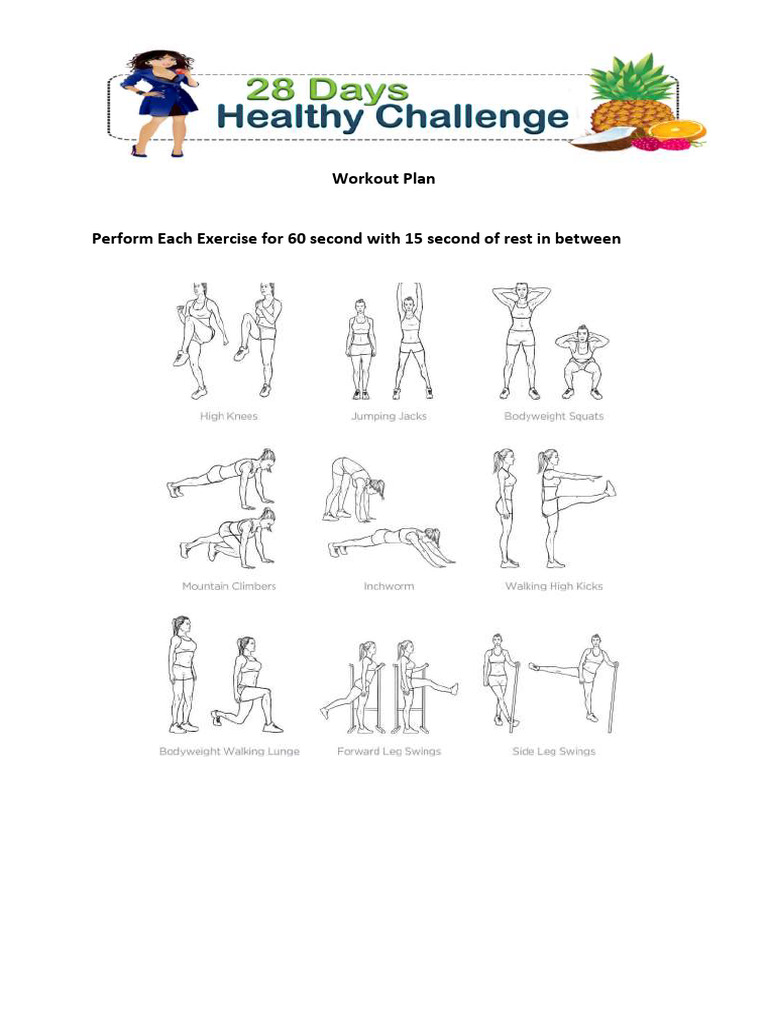 28 Days
Healthy Challenge

Workout Plan

Perform Each Exercise for 60 second with 15 second of rest in between

High Knees

Jumping Jacks

Bodyweight Squats

Mountain Climbers

Inchworm

Walking High Kicks

Bodyweight Walking Lunge

Forward Leg Swings

Side Leg Swings