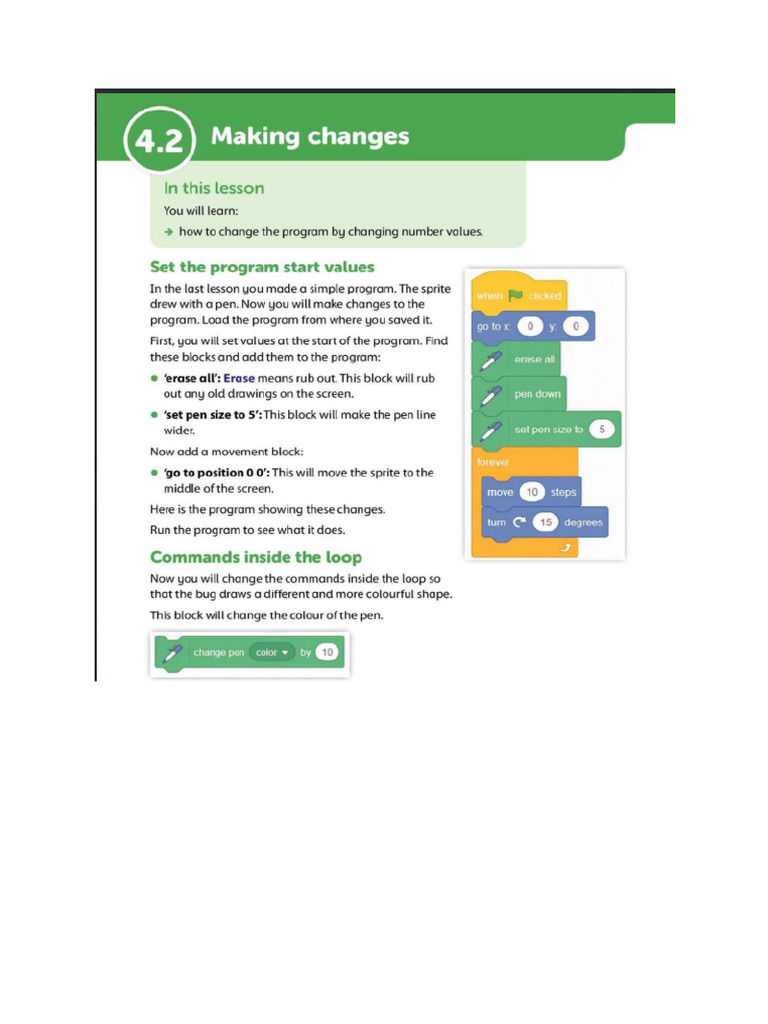 4.2 Making changes

In this lesson

You will learn:

→ how to change the program by changing number values.

Set the program start values

In the last lesson you made a simple program. The sprite drew with a pen. Now you will make changes to the program. Load the program from where you saved it.

First, you will set values at the start of the program. Find these blocks and add them to the program:

• 'erase all': Erase means rub out. This block will rub out any old drawings on the screen.

• 'set pen size to 5': This block will make the pen line wider.

Now add a movement block:

• 'go to position 0 0': This will move the sprite to the middle of the screen.

Here is the program showing these changes.

Run the program to see what it does.

when clicked
go to x: 0 y: 0
erase all
pen down
set pen size to 5
forever
move 10 steps
turn 15 degrees

Commands inside the loop

Now you will change the commands inside the loop so that the bug draws a different and more colourful shape.

This block will change the colour of the pen.

change pen color by 10