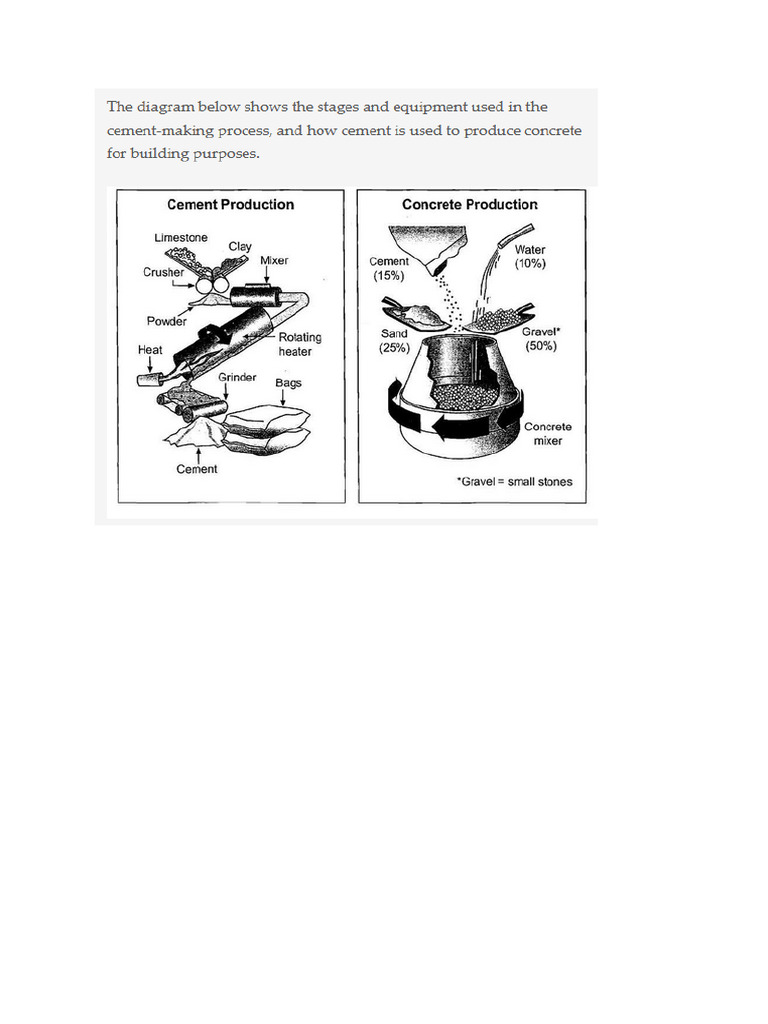 The diagram below shows the stages and equipment used in the cement-making process, and how cement is used to produce concrete for building purposes.

Cement Production

Limestone
Clay
Crusher
Mixer
Powder
Rotating heater
Heat
Grinder
Bags
Cement

Concrete Production

Cement (15%)
Water (10%)
Sand (25%)
Gravel* (50%)
Concrete mixer

*Gravel = small stones