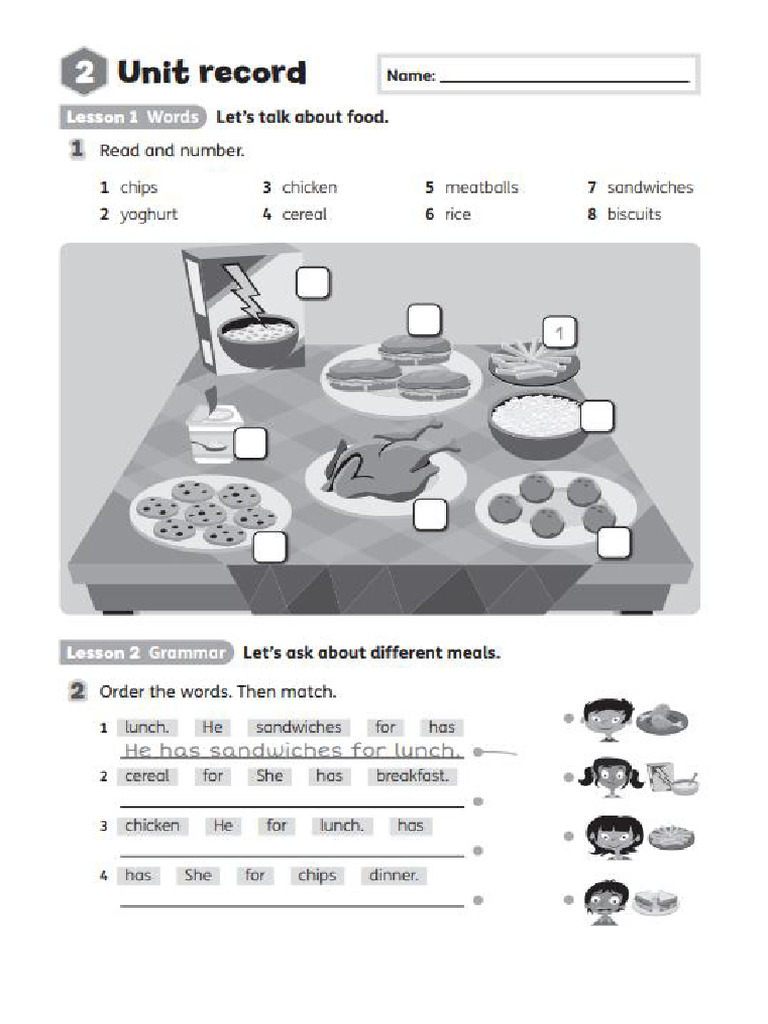 2 Unit record

Name: ______________________

Lesson 1 Words Let's talk about food.

1 Read and number.

1 chips
2 yoghurt
3 chicken
4 cereal
5 meatballs
6 rice
7 sandwiches
8 biscuits

1

Lesson 2 Grammar Let's ask about different meals.

2 Order the words. Then match.

1 lunch. He sandwiches for has
He has sandwiches for lunch.

2 cereal for She has breakfast.

3 chicken He for lunch. has

4 has She for chips dinner.