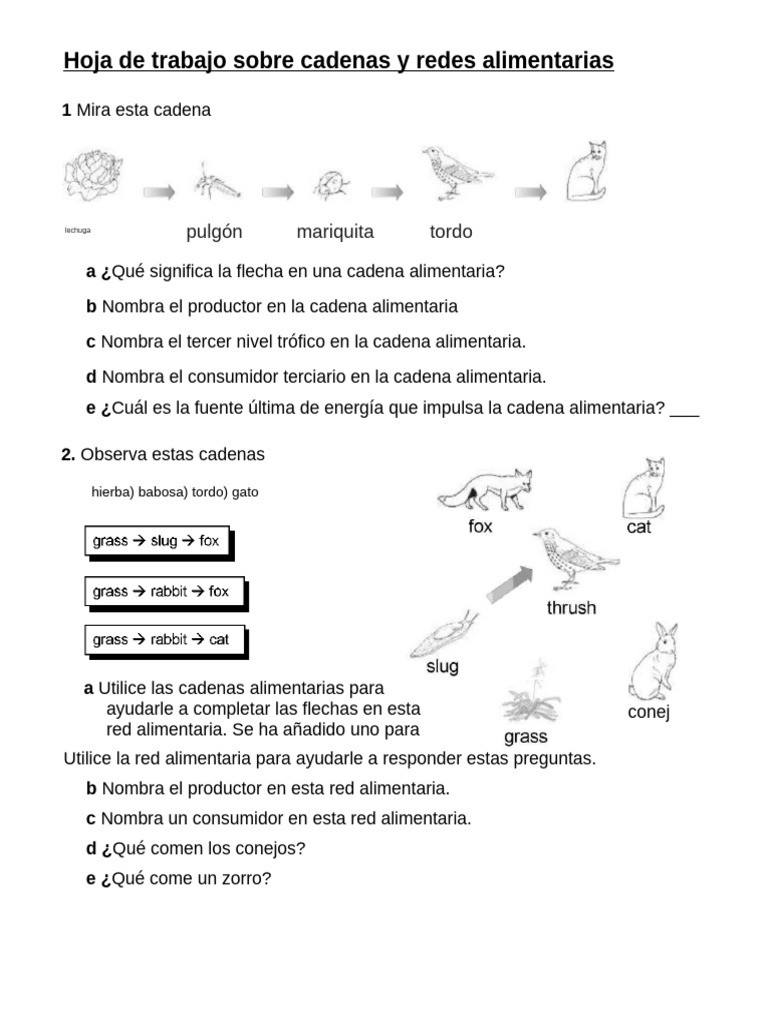 Hoja de trabajo sobre cadenas y redes alimentarias

1 Mira esta cadena

lechuga

pulgón mariquita tordo

a ¿Qué significa la flecha en una cadena alimentaria?

b Nombra el productor en la cadena alimentaria

c Nombra el tercer nivel trófico en la cadena alimentaria.

d Nombra el consumidor terciario en la cadena alimentaria.

e ¿Cuál es la fuente última de energía que impulsa la cadena alimentaria? ___

2. Observa estas cadenas

hierba) babosa) tordo) gato

grass → slug → fox

grass → rabbit → fox

grass → rabbit → cat

fox

cat

thrush

slug

grass

conej

a Utilice las cadenas alimentarias para ayudarle a completar las flechas en esta red alimentaria. Se ha añadido uno para

Utilice la red alimentaria para ayudarle a responder estas preguntas.

b Nombra el productor en esta red alimentaria.

c Nombra un consumidor en esta red alimentaria.

d ¿Qué comen los conejos?

e ¿Qué come un zorro?