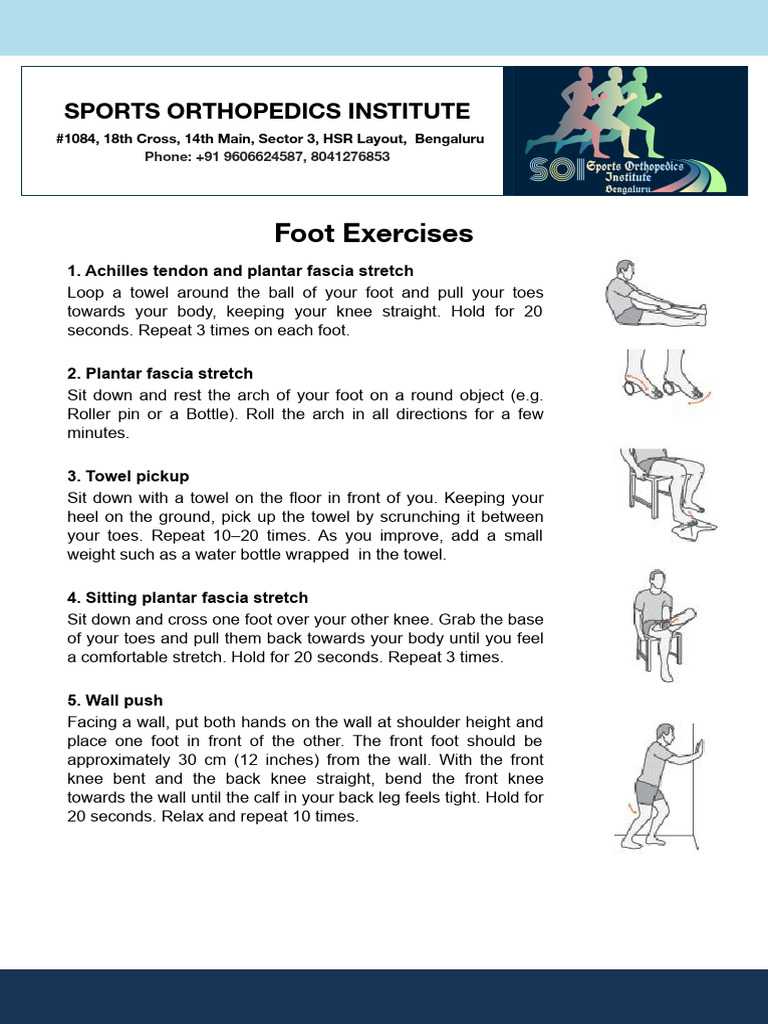 SPORTS ORTHOPEDICS INSTITUTE

#1084, 18th Cross, 14th Main, Sector 3, HSR Layout, Bengaluru
Phone: +91 9606624587, 8041276853

SOI Sports Orthopedics Institute Bengaluru

Foot Exercises

1. Achilles tendon and plantar fascia stretch
Loop a towel around the ball of your foot and pull your toes towards your body, keeping your knee straight. Hold for 20 seconds. Repeat 3 times on each foot.

2. Plantar fascia stretch
Sit down and rest the arch of your foot on a round object (e.g. Roller pin or a Bottle). Roll the arch in all directions for a few minutes.

3. Towel pickup
Sit down with a towel on the floor in front of you. Keeping your heel on the ground, pick up the towel by scrunching it between your toes. Repeat 10–20 times. As you improve, add a small weight such as a water bottle wrapped in the towel.

4. Sitting plantar fascia stretch
Sit down and cross one foot over your other knee. Grab the base of your toes and pull them back towards your body until you feel a comfortable stretch. Hold for 20 seconds. Repeat 3 times.

5. Wall push
Facing a wall, put both hands on the wall at shoulder height and place one foot in front of the other. The front foot should be approximately 30 cm (12 inches) from the wall. With the front knee bent and the back knee straight, bend the front knee towards the wall until the calf in your back leg feels tight. Hold for 20 seconds. Relax and repeat 10 times.