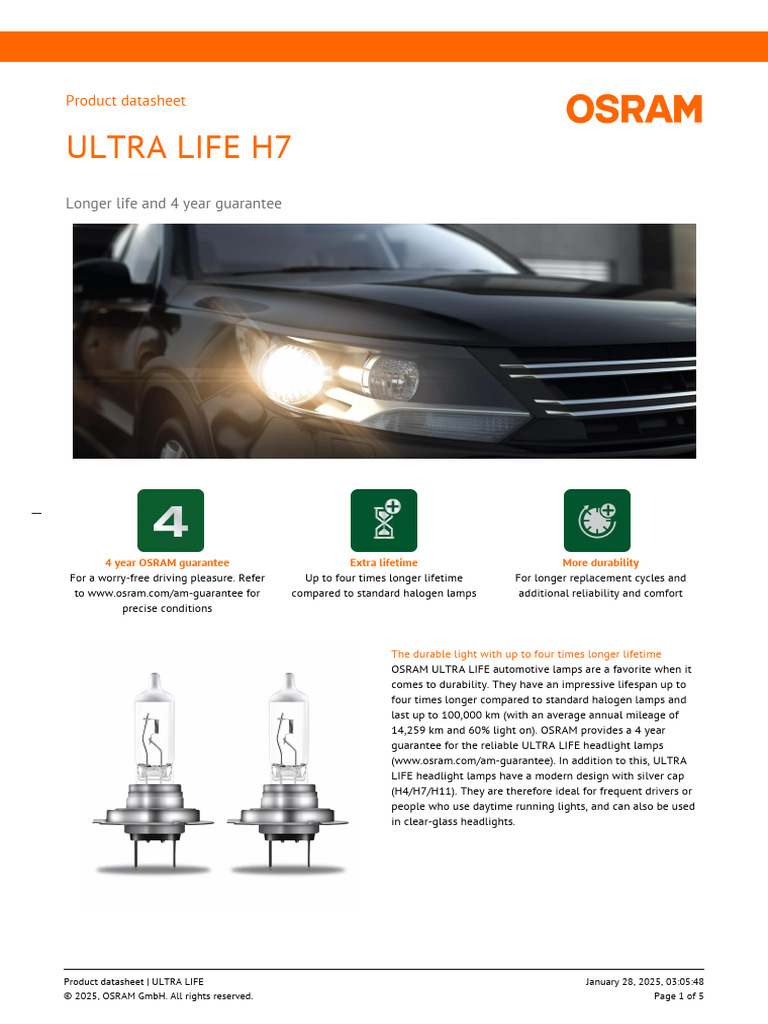 Product datasheet

OSRAM

ULTRA LIFE H7

Longer life and 4 year guarantee

4

4 year OSRAM guarantee
For a worry-free driving pleasure. Refer to www.osram.com/am-guarantee for precise conditions

Extra lifetime
Up to four times longer lifetime compared to standard halogen lamps

More durability
For longer replacement cycles and additional reliability and comfort

The durable light with up to four times longer lifetime
OSRAM ULTRA LIFE automotive lamps are a favorite when it comes to durability. They have an impressive lifespan up to four times longer compared to standard halogen lamps and last up to 100,000 km (with an average annual mileage of 14,259 km and 60% light on). OSRAM provides a 4 year guarantee for the reliable ULTRA LIFE headlight lamps (www.osram.com/am-guarantee). In addition to this, ULTRA LIFE headlight lamps have a modern design with silver cap (H4/H7/H11). They are therefore ideal for frequent drivers or people who use daytime running lights, and can also be used in clear-glass headlights.

Product datasheet | ULTRA LIFE
© 2025, OSRAM GmbH. All rights reserved.

January 28, 2025, 03:05:48
Page 1 of 5