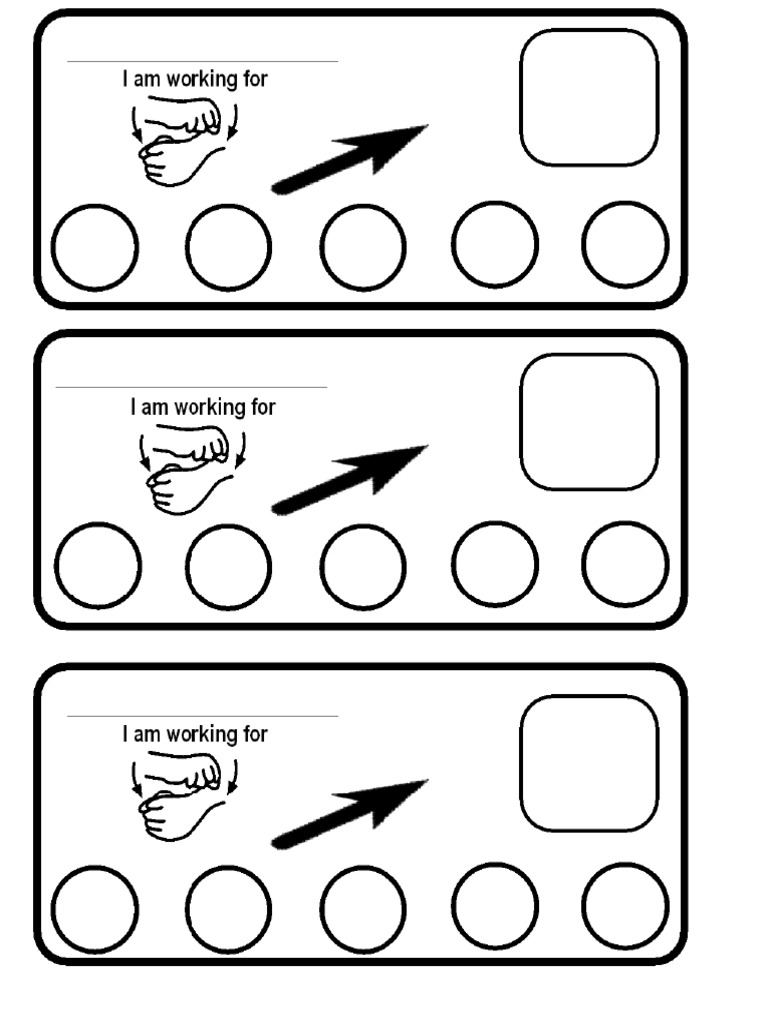 I am working for

I am working for

I am working for