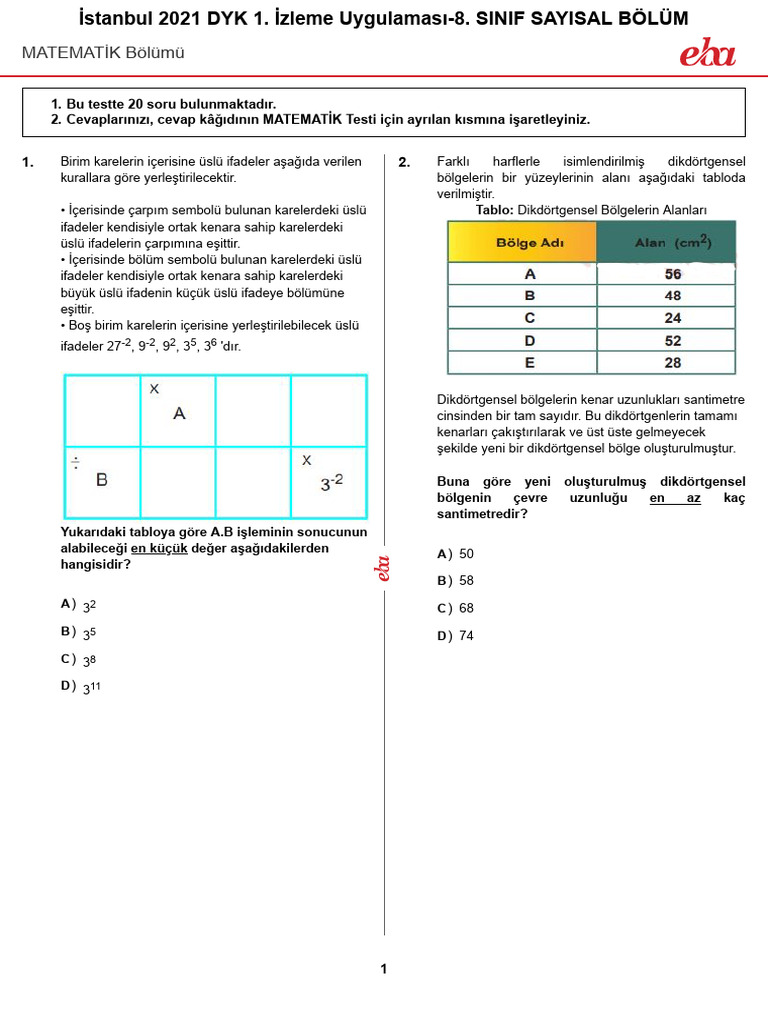 İstanbul 2021 DYK 1. İzleme Uygulaması-8. SINIF SAYISAL BÖLÜM

MATEMATİK Bölümü

eba

1. Bu testte 20 soru bulunmaktadır.
2. Cevaplarınızı, cevap kâğıdının MATEMATİK Testi için ayrılan kısmına işaretleyiniz.

1. Birim karelerin içerisine üslü ifadeler aşağıda verilen kurallara göre yerleştirilecektir.

• İçerisinde çarpım sembolü bulunan karelerdeki üslü ifadeler kendisiyle ortak kenara sahip karelerdeki üslü ifadelerin çarpımına eşittir.
• İçerisinde bölüm sembolü bulunan karelerdeki üslü ifadeler kendisiyle ortak kenara sahip karelerdeki büyük üslü ifadenin küçük üslü ifadeye bölümüne eşittir.
• Boş birim karelerin içerisine yerleştirilebilecek üslü ifadeler $27^{-2}$, $9^{-2}$, $9^{2}$, $3^{5}$, $3^{6}$ 'dır.

| | x A | | |
|---|---|---|---|
| ÷ B | | | x $3^{-2}$ |

Yukarıdaki tabloya göre A.B işleminin sonucunun alabileceği en küçük değer aşağıdakilerden hangisidir?

A) $3^{2}$
B) $3^{5}$
C) $3^{8}$
D) $3^{11}$

eba

2. Farklı harflerle isimlendirilmiş dikdörtgensel bölgelerin bir yüzeylerinin alanı aşağıdaki tabloda verilmiştir.

Tablo: Dikdörtgensel Bölgelerin Alanları

| Bölge Adı | Alan ($cm^2$) |
|---|---|
| A | 56 |
| B | 48 |
| C | 24 |
| D | 52 |
| E | 28 |

Dikdörtgensel bölgelerin kenar uzunlukları santimetre cinsinden bir tam sayıdır. Bu dikdörtgenlerin tamamı kenarları çakıştırılarak ve üst üste gelmeyecek şekilde yeni bir dikdörtgensel bölge oluşturulmuştur.

Buna göre yeni oluşturulmuş dikdörtgensel bölgenin çevre uzunluğu en az kaç santimetredir?

A) 50
B) 58
C) 68
D) 74

1