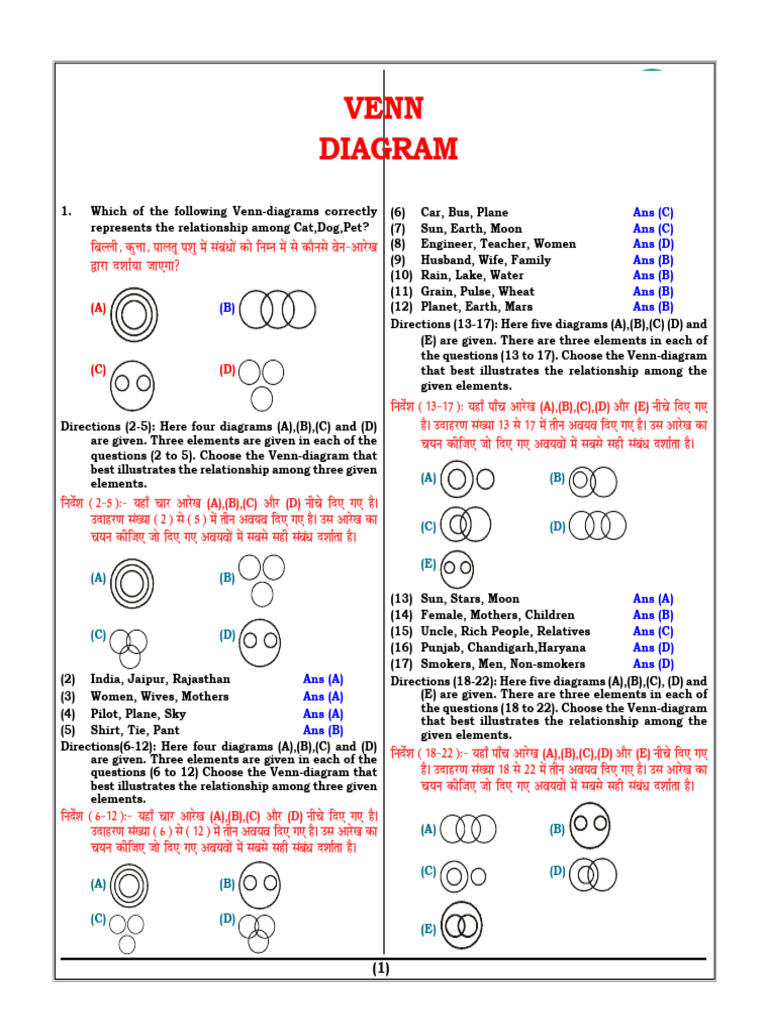 VENN DIAGRAM

1. Which of the following Venn-diagrams correctly represents the relationship among Cat,Dog,Pet?
बिल्ली, कुत्ता, पालतू पशु में संबंधों को निम्न में से कौनसे वेन-आरेख द्वारा दर्शाया जाएगा?

(A) (B)

(C) (D)

Directions (2-5): Here four diagrams (A),(B),(C) and (D) are given. Three elements are given in each of the questions (2 to 5). Choose the Venn-diagram that best illustrates the relationship among three given elements.
निर्देश ( 2-5 ):- यहाँ चार आरेख (A),(B),(C) और (D) नीचे दिए गए है। उदाहरण संख्या ( 2 ) से ( 5 ) में तीन अवयव दिए गए है। उस आरेख का चयन कीजिए जो दिए गए अवयवों में सबसे सही संबंध दर्शाता है।

(A) (B)

(C) (D)

(2) India, Jaipur, Rajasthan Ans (A)
(3) Women, Wives, Mothers Ans (A)
(4) Pilot, Plane, Sky Ans (A)
(5) Shirt, Tie, Pant Ans (B)

Directions(6-12): Here four diagrams (A),(B),(C) and (D) are given. Three elements are given in each of the questions (6 to 12) Choose the Venn-diagram that best illustrates the relationship among three given elements.
निर्देश ( 6-12 ):- यहाँ चार आरेख (A),(B),(C) और (D) नीचे दिए गए है। उदाहरण संख्या ( 6 ) से ( 12 ) में तीन अवयव दिए गए है। उस आरेख का चयन कीजिए जो दिए गए अवयवों में सबसे सही संबंध दर्शाता है।

(A) (B)

(C) (D)

(6) Car, Bus, Plane Ans (C)
(7) Sun, Earth, Moon Ans (C)
(8) Engineer, Teacher, Women Ans (D)
(9) Husband, Wife, Family Ans (B)
(10) Rain, Lake, Water Ans (B)
(11) Grain, Pulse, Wheat Ans (B)
(12) Planet, Earth, Mars Ans (B)

Directions (13-17): Here five diagrams (A),(B),(C) (D) and (E) are given. There are three elements in each of the questions (13 to 17). Choose the Venn-diagram that best illustrates the relationship among the given elements.
निर्देश ( 13-17 ): यहाँ पाँच आरेख (A),(B),(C),(D) और (E) नीचे दिए गए है। उदाहरण संख्या 13 से 17 में तीन अवयव दिए गए है। उस आरेख का चयन कीजिए जो दिए गए अवयवों में सबसे सही संबंध दर्शाता है।

(A) (B)

(C) (D)

(E)

(13) Sun, Stars, Moon Ans (A)
(14) Female, Mothers, Children Ans (B)
(15) Uncle, Rich People, Relatives Ans (C)
(16) Punjab, Chandigarh,Haryana Ans (D)
(17) Smokers, Men, Non-smokers Ans (D)

Directions (18-22): Here five diagrams (A),(B),(C), (D) and (E) are given. There are three elements in each of the questions (18 to 22). Choose the Venn-diagram that best illustrates the relationship among the given elements.
निर्देश ( 18-22 ):- यहाँ पाँच आरेख (A),(B),(C),(D) और (E) नीचे दिए गए है। उदाहरण संख्या 18 से 22 में तीन अवयव दिए गए है। उस आरेख का चयन कीजिए जो दिए गए अवयवों में सबसे सही संबंध दर्शाता है।

(A) (B)

(C) (D)

(E)

(1)