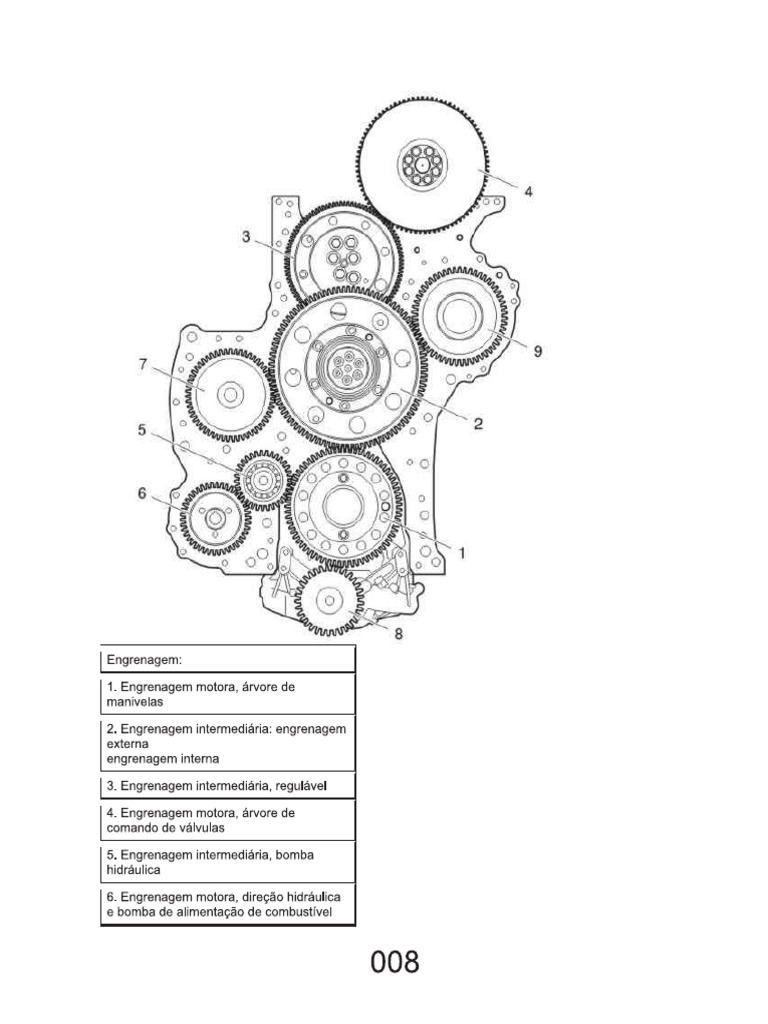 4

3

9

7

2

5

6

1

8

| Engrenagem: |
|---|
| 1. Engrenagem motora, árvore de manivelas |
| 2. Engrenagem intermediária: engrenagem externa engrenagem interna |
| 3. Engrenagem intermediária, regulável |
| 4. Engrenagem motora, árvore de comando de válvulas |
| 5. Engrenagem intermediária, bomba hidráulica |
| 6. Engrenagem motora, direção hidráulica e bomba de alimentação de combustível |

008