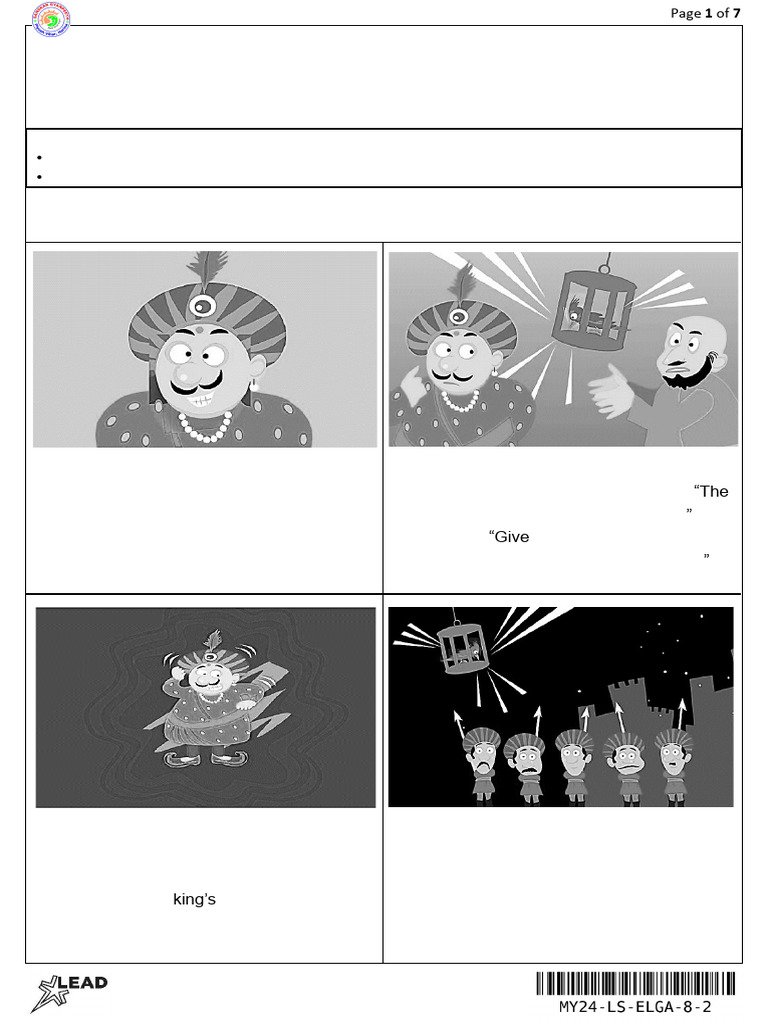 Page 1 of 7

“The
”
“Give
”

king’s

LEAD

MY24-LS-ELGA-8-2