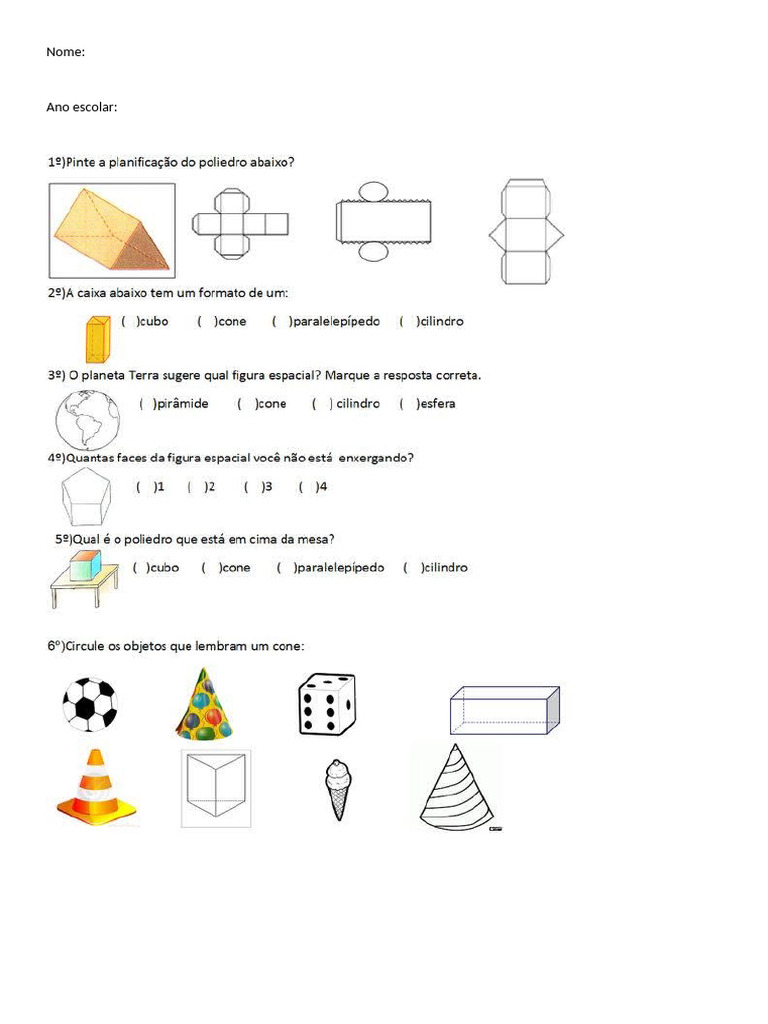 Nome:

Ano escolar:

1º)Pinte a planificação do poliedro abaixo?

2º)A caixa abaixo tem um formato de um:

( )cubo ( )cone ( )paralelepípedo ( )cilindro

3º) O planeta Terra sugere qual figura espacial? Marque a resposta correta.

( )pirâmide ( )cone ( ) cilindro ( )esfera

4º)Quantas faces da figura espacial você não está enxergando?

( )1 ( )2 ( )3 ( )4

5º)Qual é o poliedro que está em cima da mesa?

( )cubo ( )cone ( )paralelepípedo ( )cilindro

6º)Circule os objetos que lembram um cone: