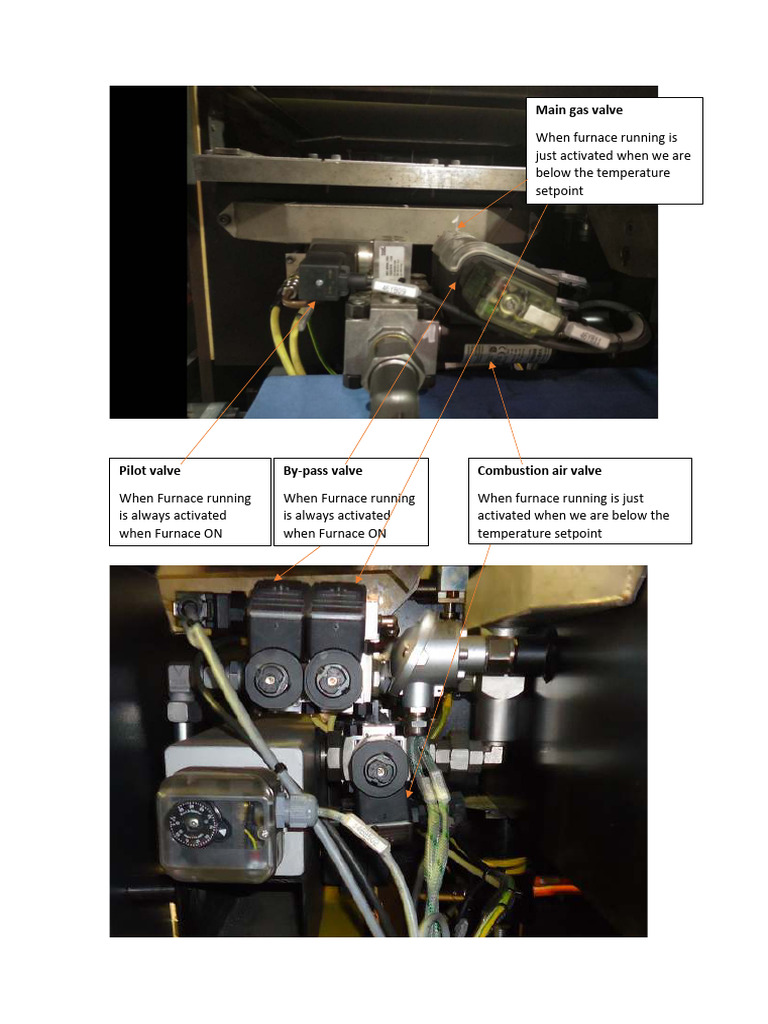 Main gas valve

When furnace running is just activated when we are below the temperature setpoint

Pilot valve

When Furnace running is always activated when Furnace ON

By-pass valve

When Furnace running is always activated when Furnace ON

Combustion air valve

When furnace running is just activated when we are below the temperature setpoint