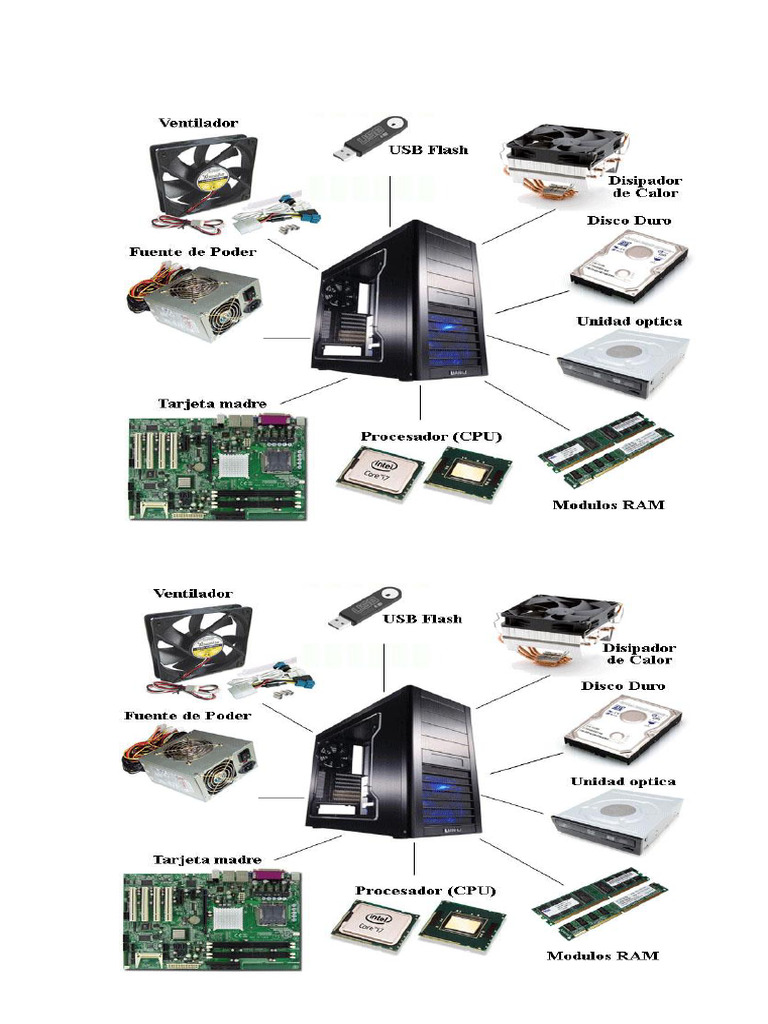 Ventilador
USB Flash
Disipador de Calor
Disco Duro
Fuente de Poder
Unidad optica
Tarjeta madre
Procesador (CPU)
intel Core i7
Modulos RAM

Ventilador
USB Flash
Disipador de Calor
Disco Duro
Fuente de Poder
Unidad optica
Tarjeta madre
Procesador (CPU)
intel Core i7
Modulos RAM