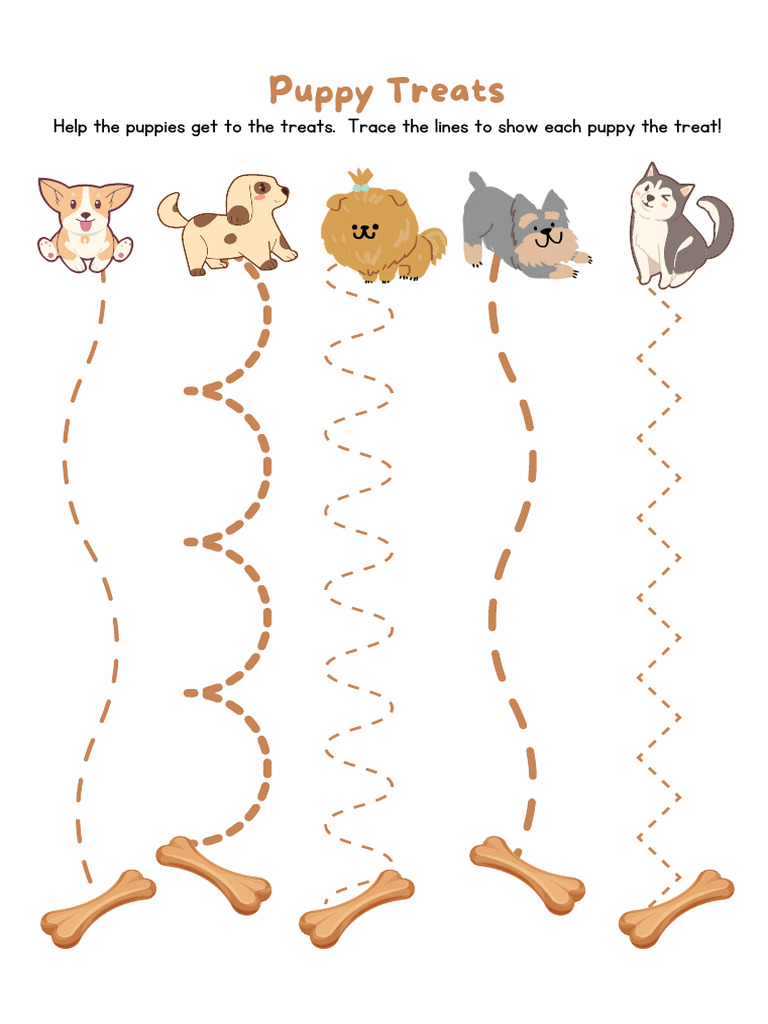 Puppy Treats

Help the puppies get to the treats. Trace the lines to show each puppy the treat!