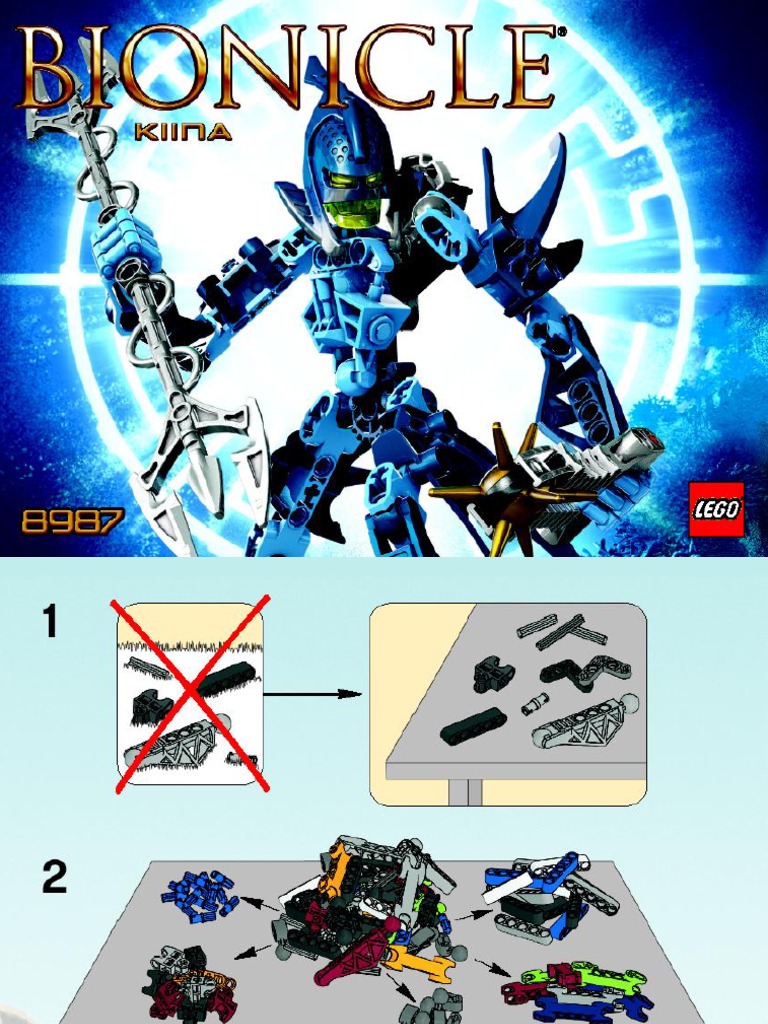 BIONICLE®
KIINA
8987
LEGO
1
2