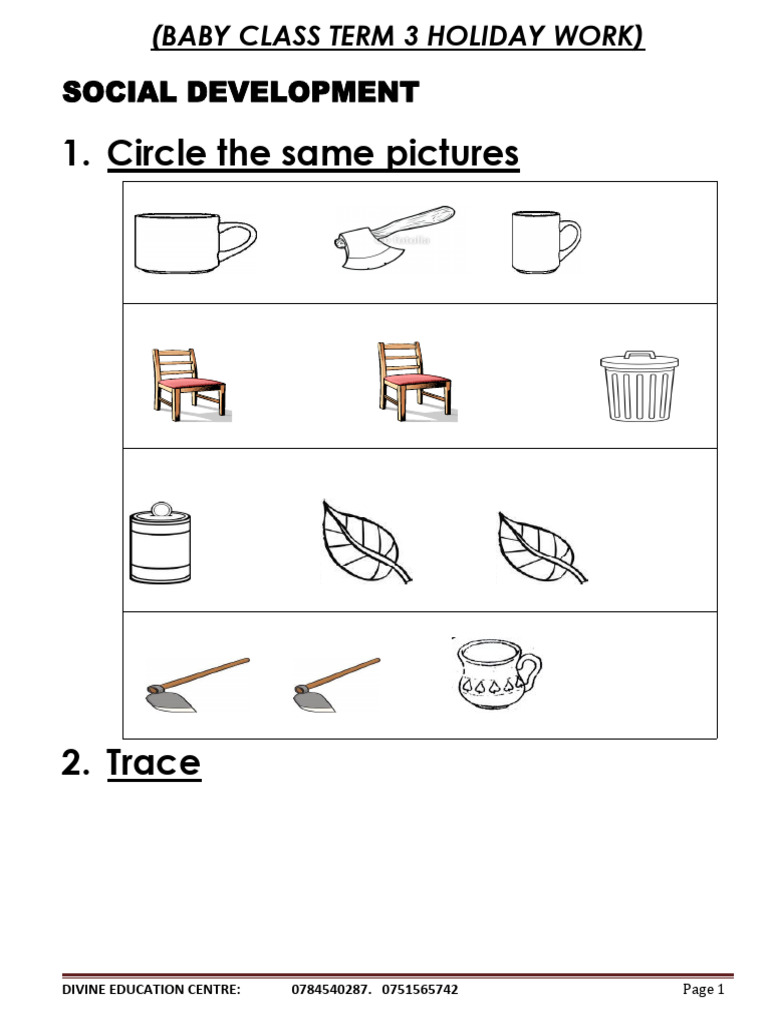 (BABY CLASS TERM 3 HOLIDAY WORK)

SOCIAL DEVELOPMENT

1. Circle the same pictures

2. Trace

DIVINE EDUCATION CENTRE: 0784540287. 0751565742 Page 1