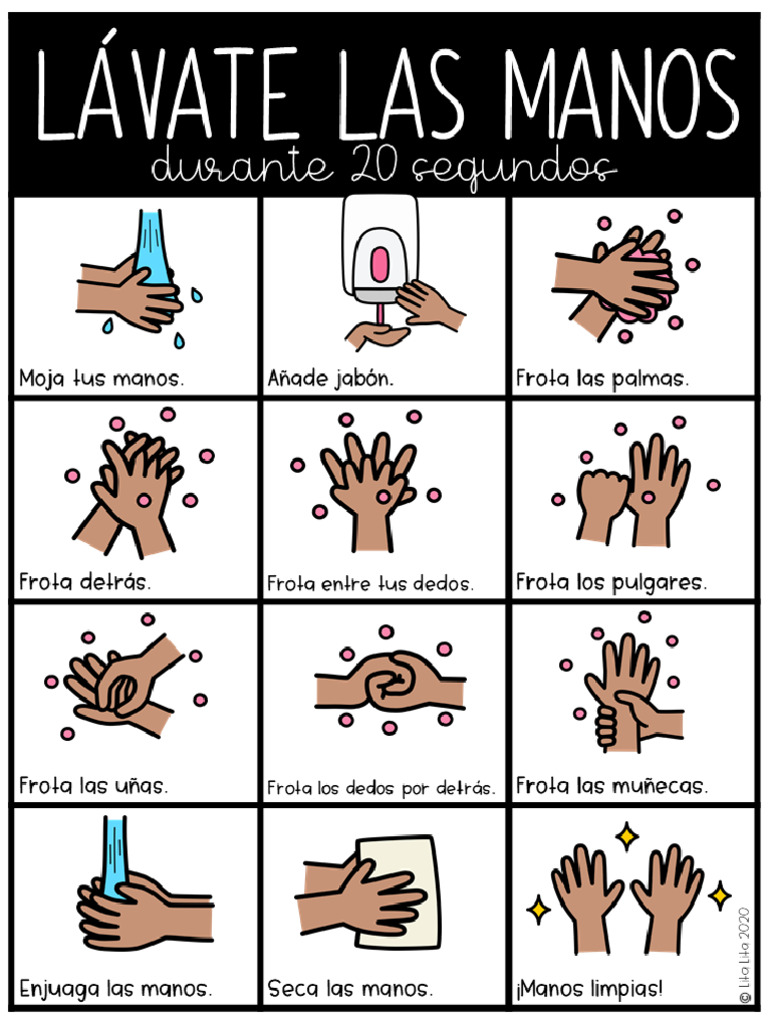 LÁVATE LAS MANOS

durante 20 segundos

Moja tus manos.

Añade jabón.

Frota las palmas.

Frota detrás.

Frota entre tus dedos.

Frota los pulgares.

Frota las uñas.

Frota los dedos por detrás.

Frota las muñecas.

Enjuaga las manos.

Seca las manos.

¡Manos limpias!

© Lita Lita 2020