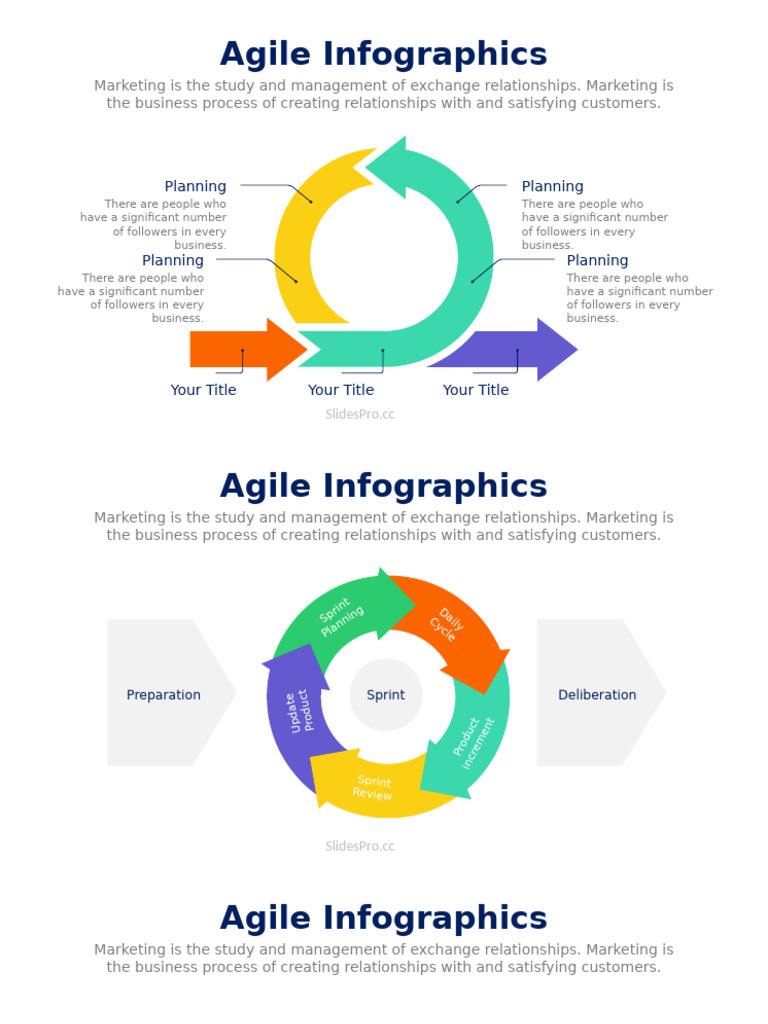 Agile Infographics

Marketing is the study and management of exchange relationships. Marketing is the business process of creating relationships with and satisfying customers.

Planning
There are people who have a significant number of followers in every business.

Planning
There are people who have a significant number of followers in every business.

Planning
There are people who have a significant number of followers in every business.

Planning
There are people who have a significant number of followers in every business.

Your Title
Your Title
Your Title

SlidesPro.cc

Agile Infographics

Marketing is the study and management of exchange relationships. Marketing is the business process of creating relationships with and satisfying customers.

Preparation

Sprint Planning
Daily Cycle
Product Increment
Sprint Review
Update Product
Sprint

Deliberation

SlidesPro.cc

Agile Infographics

Marketing is the study and management of exchange relationships. Marketing is the business process of creating relationships with and satisfying customers.