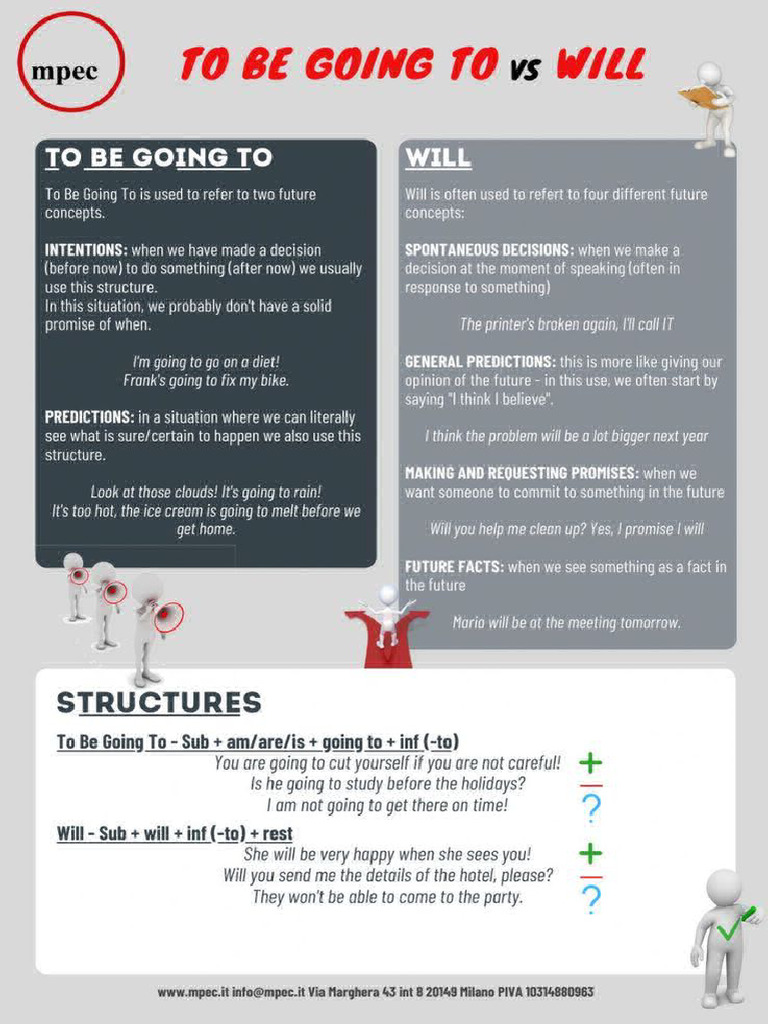 mpec

TO BE GOING TO vs WILL

TO BE GOING TO

To Be Going To is used to refer to two future concepts.

INTENTIONS: when we have made a decision (before now) to do something (after now) we usually use this structure.
In this situation, we probably don't have a solid promise of when.

I'm going to go on a diet!
Frank's going to fix my bike.

PREDICTIONS: in a situation where we can literally see what is sure/certain to happen we also use this structure.

Look at those clouds! It's going to rain!
It's too hot, the ice cream is going to melt before we get home.

WILL

Will is often used to refert to four different future concepts:

SPONTANEOUS DECISIONS: when we make a decision at the moment of speaking (often in response to something)

The printer's broken again, I'll call IT

GENERAL PREDICTIONS: this is more like giving our opinion of the future - in this use, we often start by saying "I think I believe".

I think the problem will be a lot bigger next year

MAKING AND REQUESTING PROMISES: when we want someone to commit to something in the future

Will you help me clean up? Yes, I promise I will

FUTURE FACTS: when we see something as a fact in the future

Mario will be at the meeting tomorrow.

STRUCTURES

To Be Going To - Sub + am/are/is + going to + inf (-to)
You are going to cut yourself if you are not careful! +
Is he going to study before the holidays? —
I am not going to get there on time! ?

Will - Sub + will + inf (-to) + rest
She will be very happy when she sees you! +
Will you send me the details of the hotel, please? —
They won't be able to come to the party. ?

www.mpec.it info@mpec.it Via Marghera 43 int 8 20149 Milano PIVA 10314880963