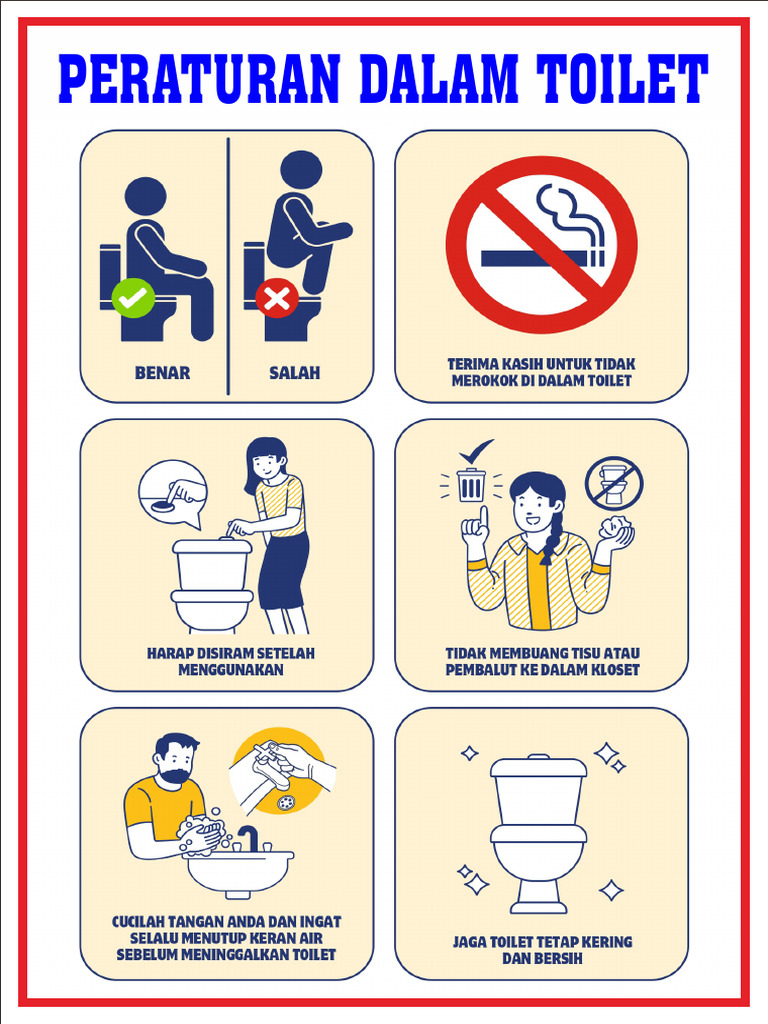 PERATURAN DALAM TOILET

BENAR

SALAH

TERIMA KASIH UNTUK TIDAK MEROKOK DI DALAM TOILET

HARAP DISIRAM SETELAH MENGGUNAKAN

TIDAK MEMBUANG TISU ATAU PEMBALUT KE DALAM KLOSET

CUCILAH TANGAN ANDA DAN INGAT SELALU MENUTUP KERAN AIR SEBELUM MENINGGALKAN TOILET

JAGA TOILET TETAP KERING DAN BERSIH