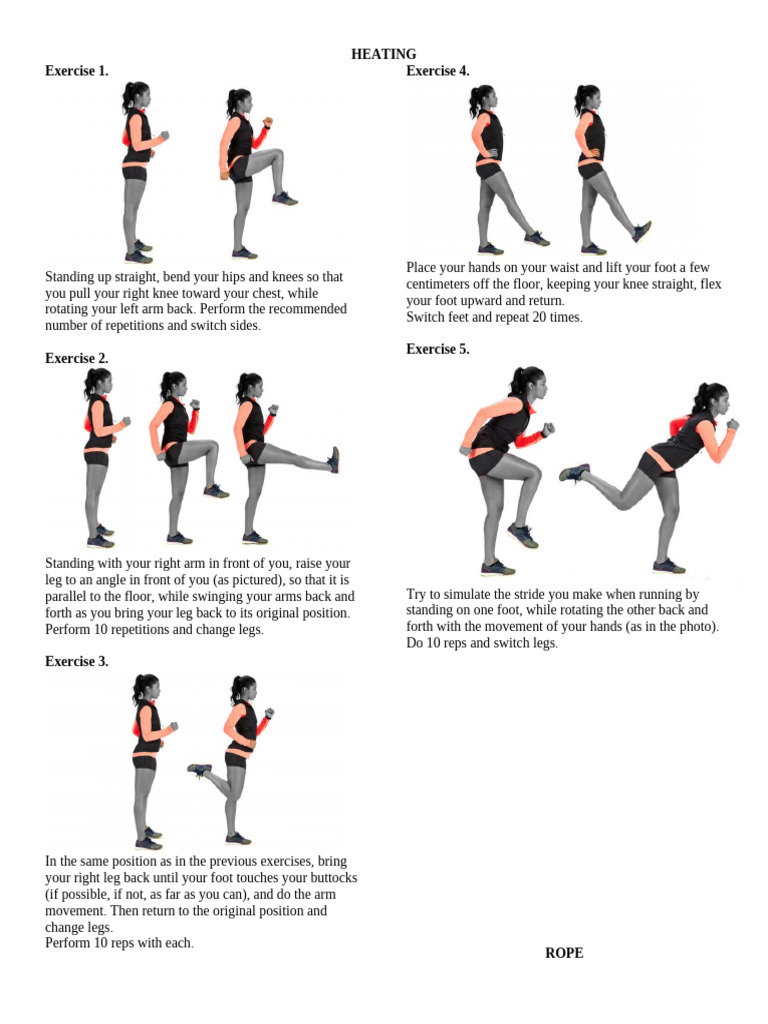 HEATING

Exercise 1.

Standing up straight, bend your hips and knees so that you pull your right knee toward your chest, while rotating your left arm back. Perform the recommended number of repetitions and switch sides.

Exercise 2.

Standing with your right arm in front of you, raise your leg to an angle in front of you (as pictured), so that it is parallel to the floor, while swinging your arms back and forth as you bring your leg back to its original position. Perform 10 repetitions and change legs.

Exercise 3.

In the same position as in the previous exercises, bring your right leg back until your foot touches your buttocks (if possible, if not, as far as you can), and do the arm movement. Then return to the original position and change legs.
Perform 10 reps with each.

Exercise 4.

Place your hands on your waist and lift your foot a few centimeters off the floor, keeping your knee straight, flex your foot upward and return.
Switch feet and repeat 20 times.

Exercise 5.

Try to simulate the stride you make when running by standing on one foot, while rotating the other back and forth with the movement of your hands (as in the photo). Do 10 reps and switch legs.

ROPE